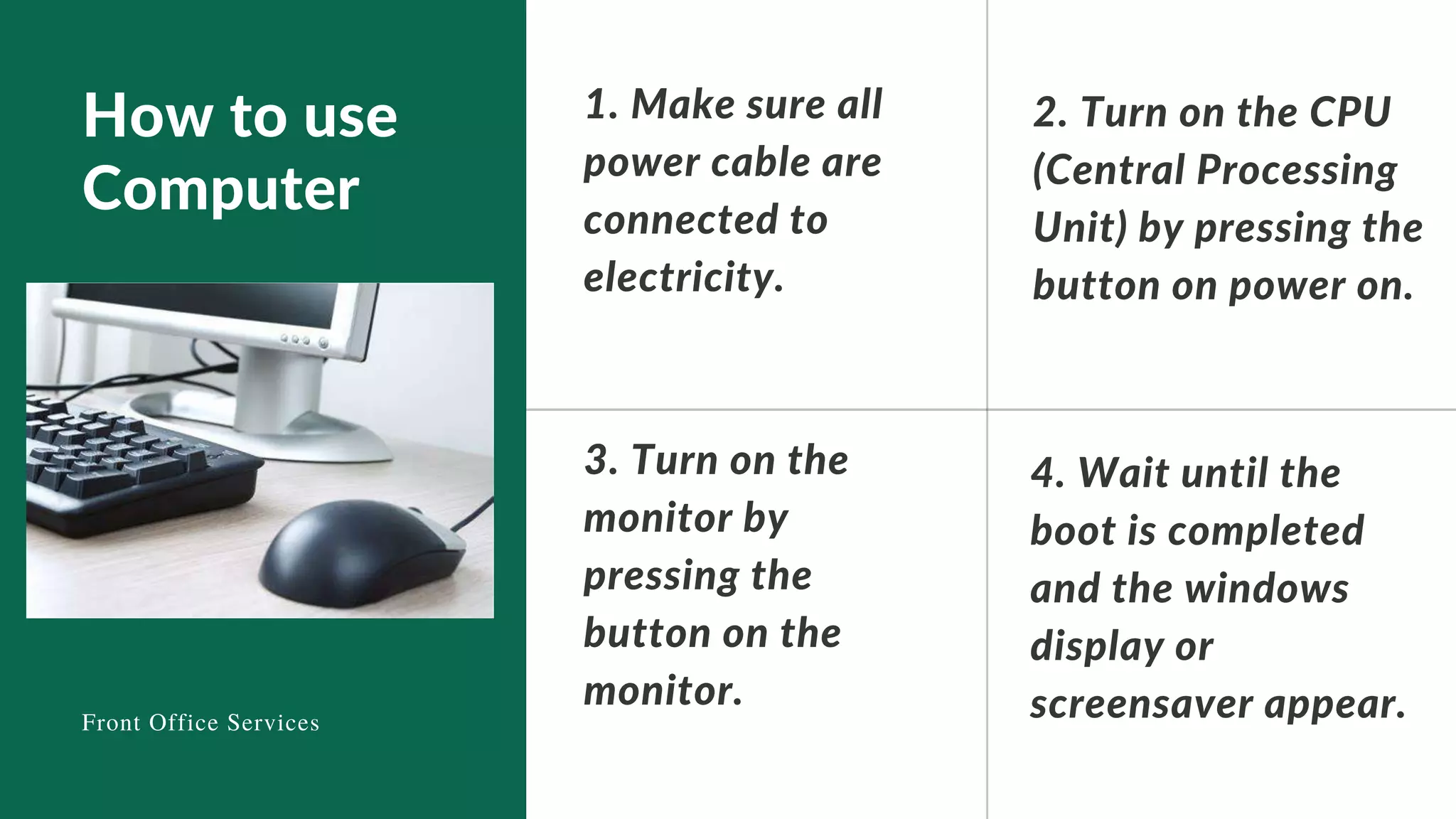 How to use Computer

Front Office Services

1. Make sure all power cable are connected to electricity.

2. Turn on the CPU (Central Processing Unit) by pressing the button on power on.

3. Turn on the monitor by pressing the button on the monitor.

4. Wait until the boot is completed and the windows display or screensaver appear.