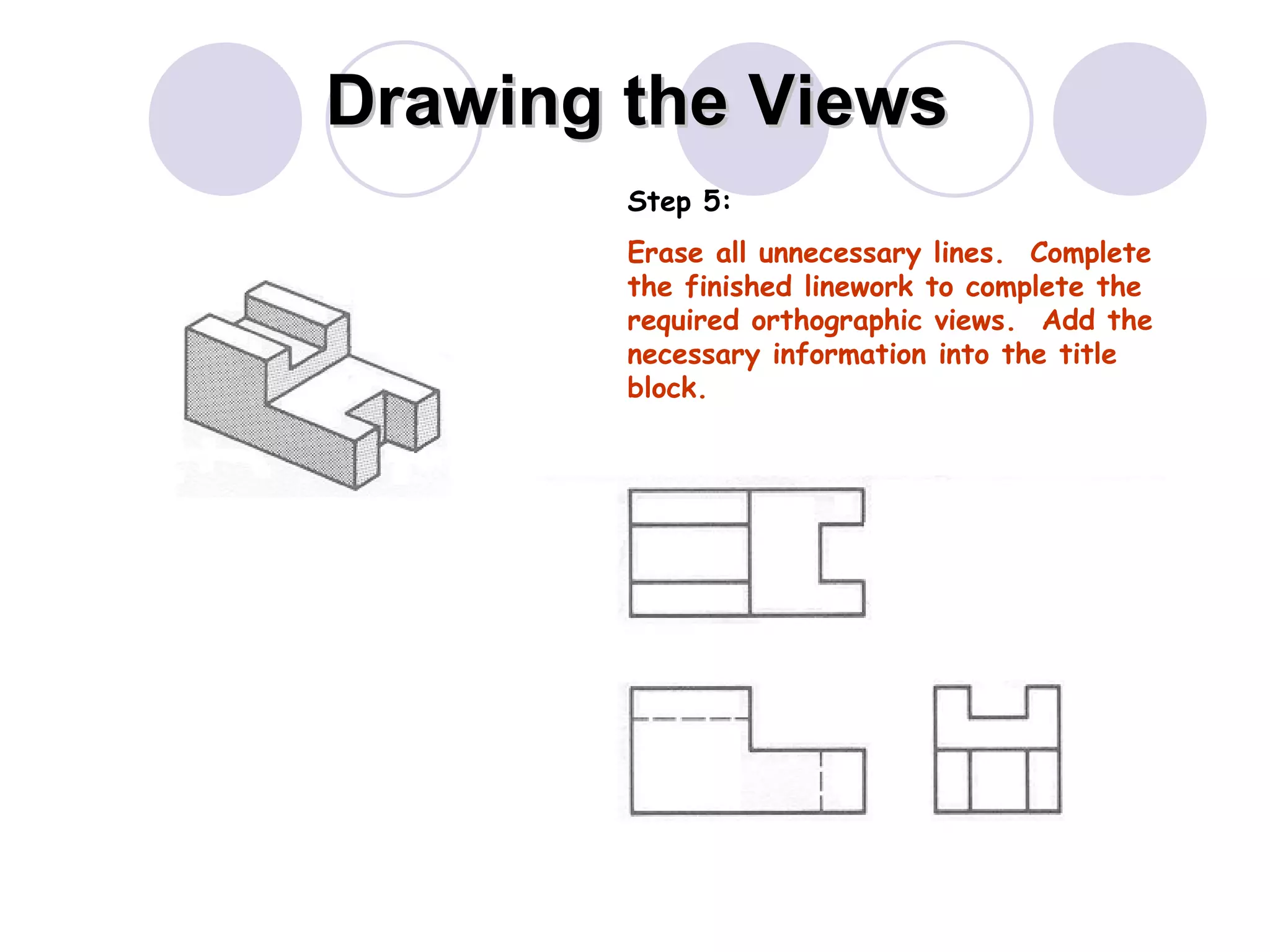 Drawing the Views

Step 5:

Erase all unnecessary lines. Complete the finished linework to complete the required orthographic views. Add the necessary information into the title block.