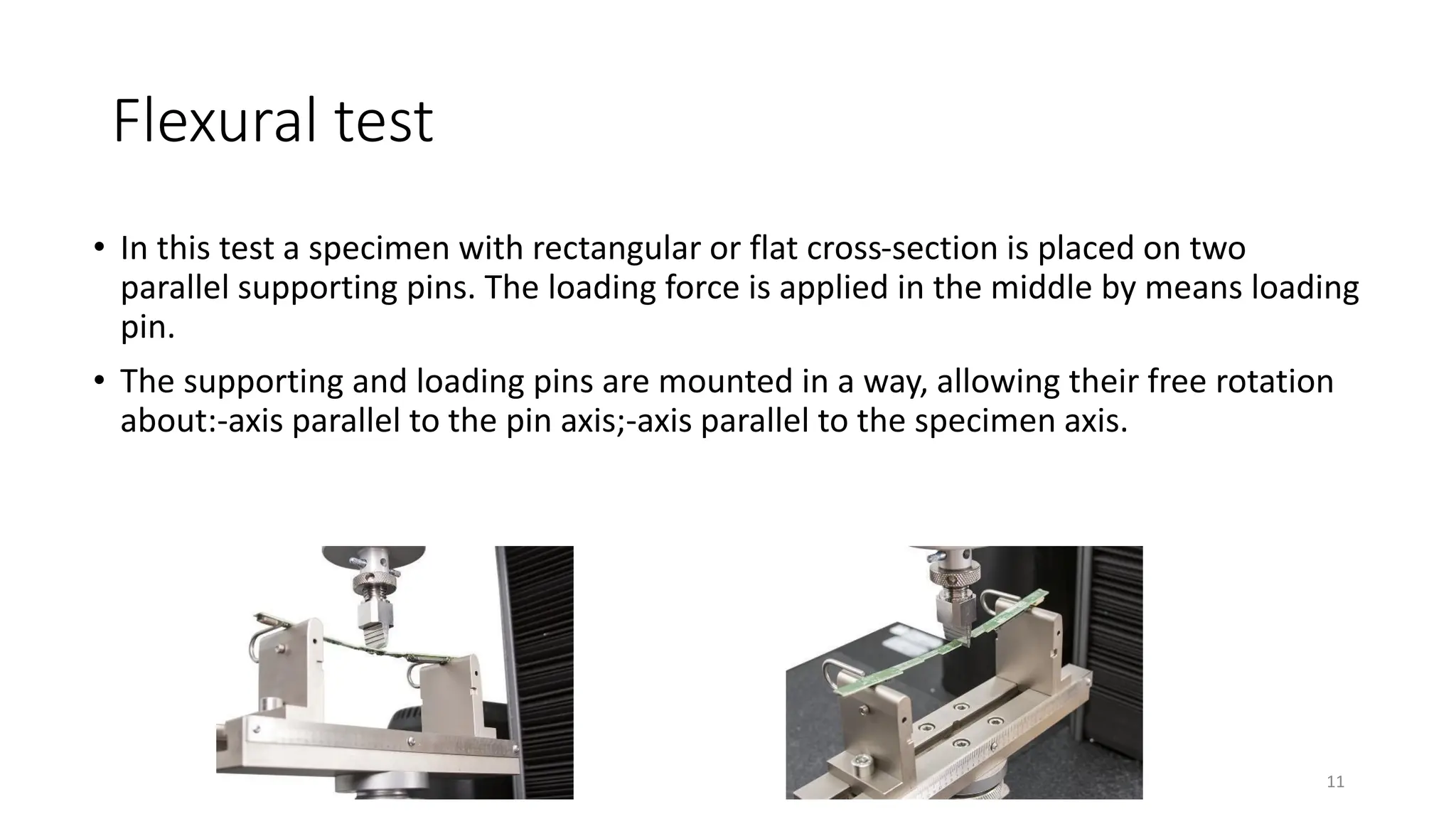 Flexural test

• In this test a specimen with rectangular or flat cross-section is placed on two parallel supporting pins. The loading force is applied in the middle by means loading pin.

• The supporting and loading pins are mounted in a way, allowing their free rotation about:-axis parallel to the pin axis;-axis parallel to the specimen axis.

11