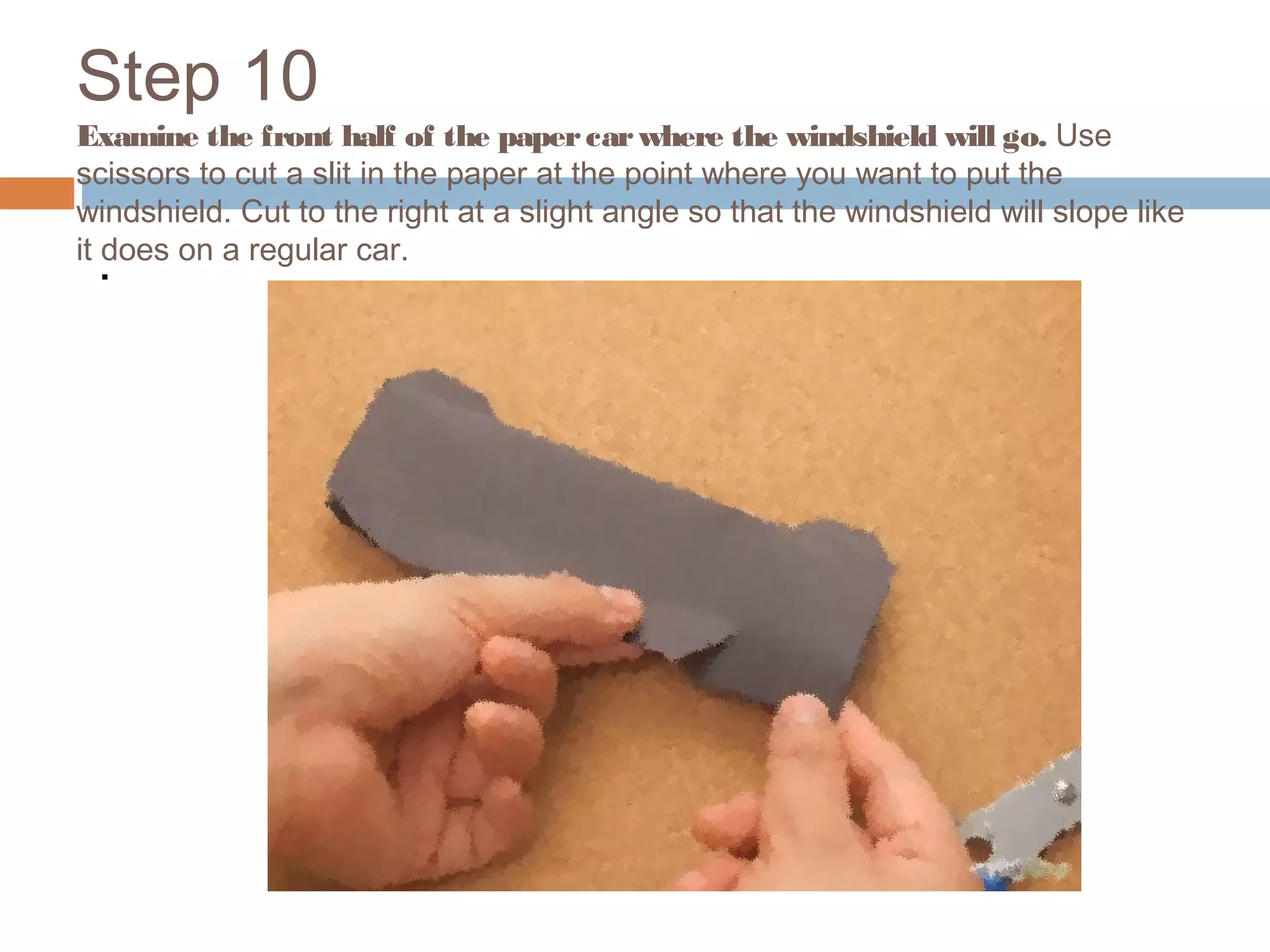 Step 10

Examine the front half of the paper car where the windshield will go. Use scissors to cut a slit in the paper at the point where you want to put the windshield. Cut to the right at a slight angle so that the windshield will slope like it does on a regular car.