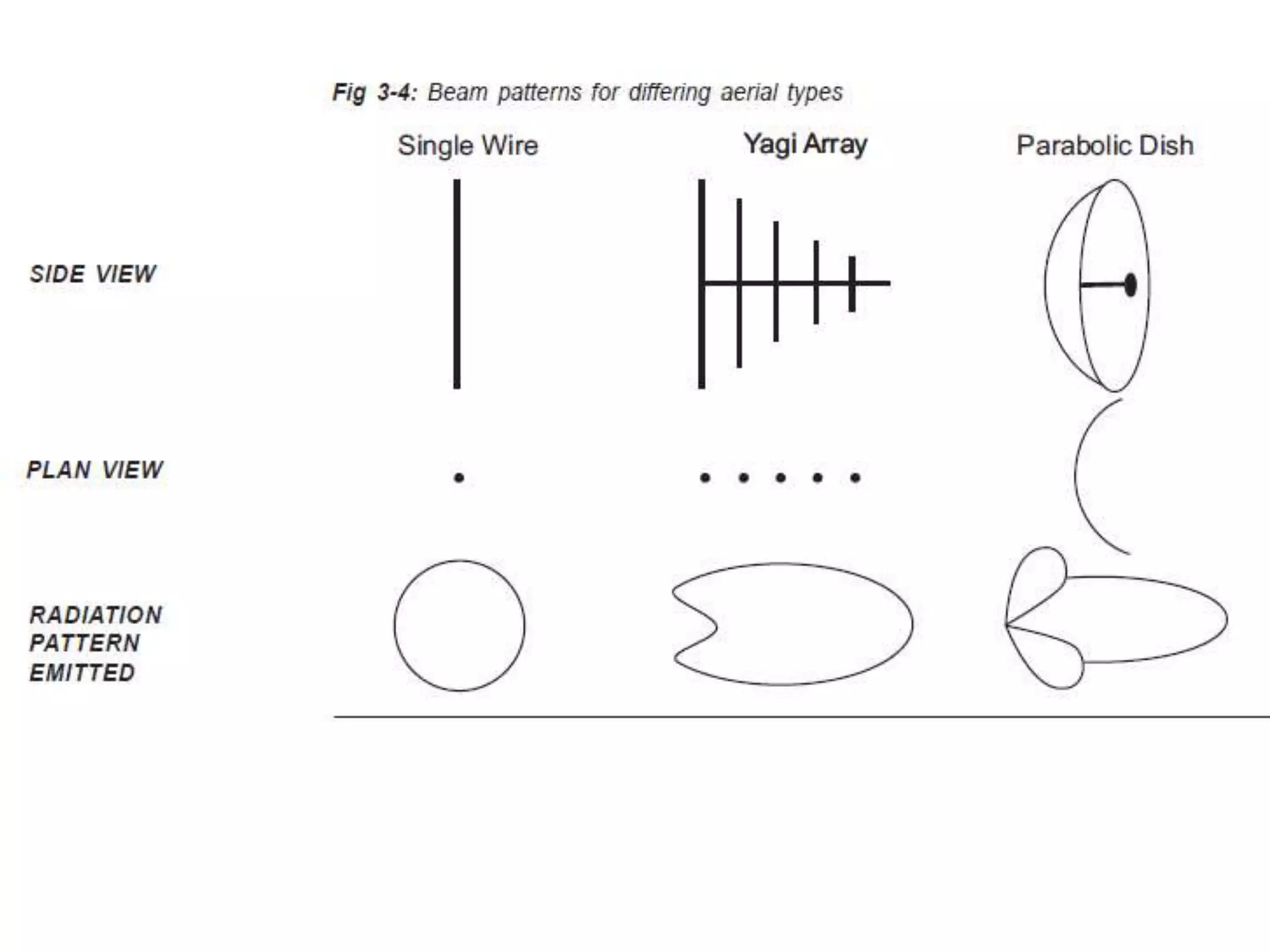 Fig 3-4: Beam patterns for differing aerial types

Single Wire

Yagi Array

Parabolic Dish

SIDE VIEW

PLAN VIEW

RADIATION PATTERN EMITTED