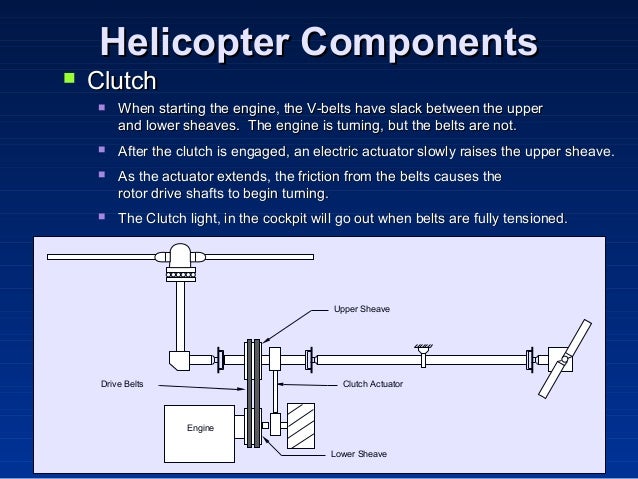 Helicopter Components

Clutch

When starting the engine, the V-belts have slack between the upper and lower sheaves. The engine is turning, but the belts are not.

After the clutch is engaged, an electric actuator slowly raises the upper sheave.

As the actuator extends, the friction from the belts causes the rotor drive shafts to begin turning.

The Clutch light, in the cockpit will go out when belts are fully tensioned.

Upper Sheave
Drive Belts
Clutch Actuator
Engine
Lower Sheave