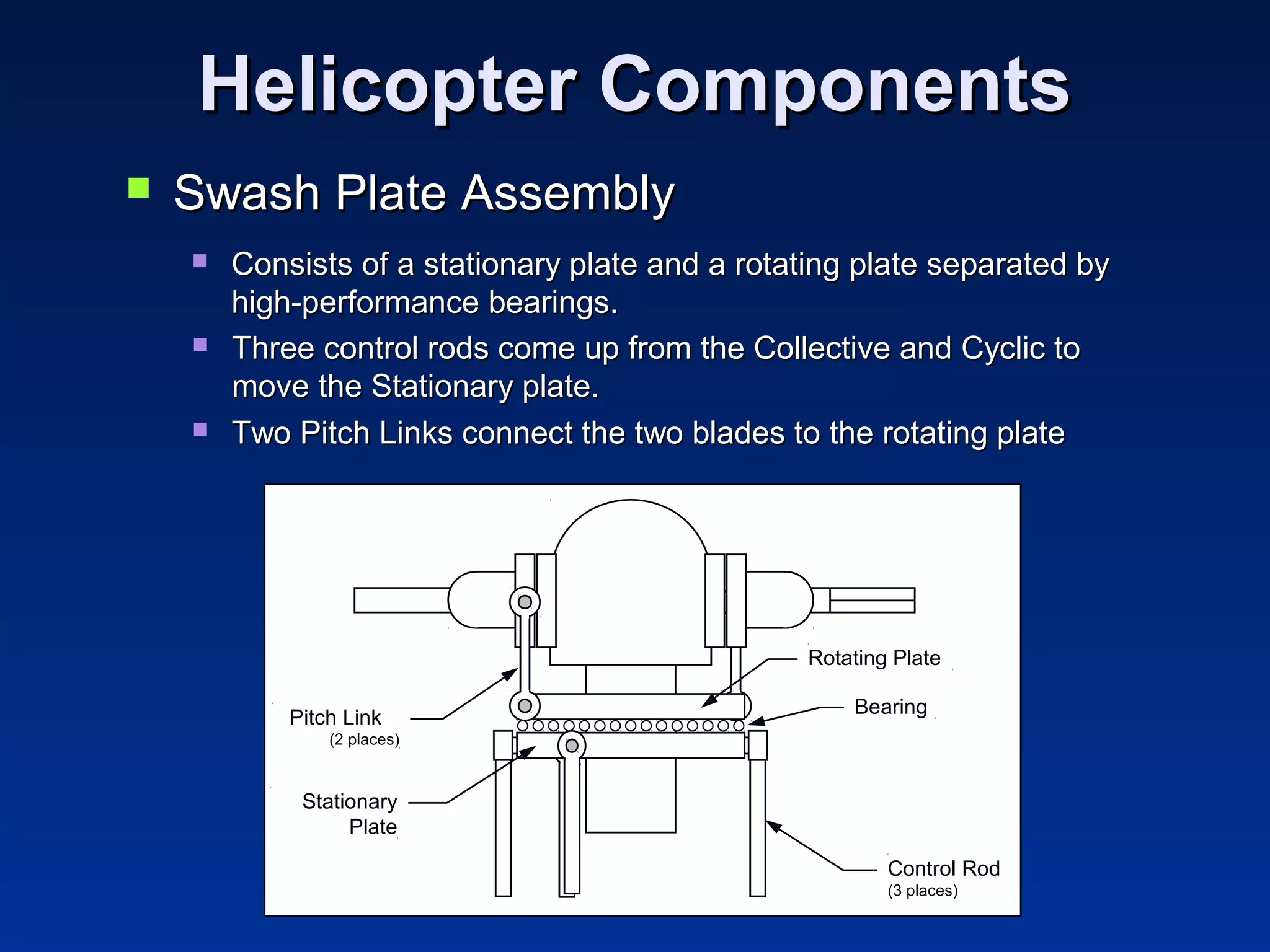 Helicopter Components

Swash Plate Assembly

Consists of a stationary plate and a rotating plate separated by high-performance bearings.

Three control rods come up from the Collective and Cyclic to move the Stationary plate.

Two Pitch Links connect the two blades to the rotating plate

Rotating Plate

Bearing

Pitch Link
(2 places)

Stationary Plate

Control Rod
(3 places)