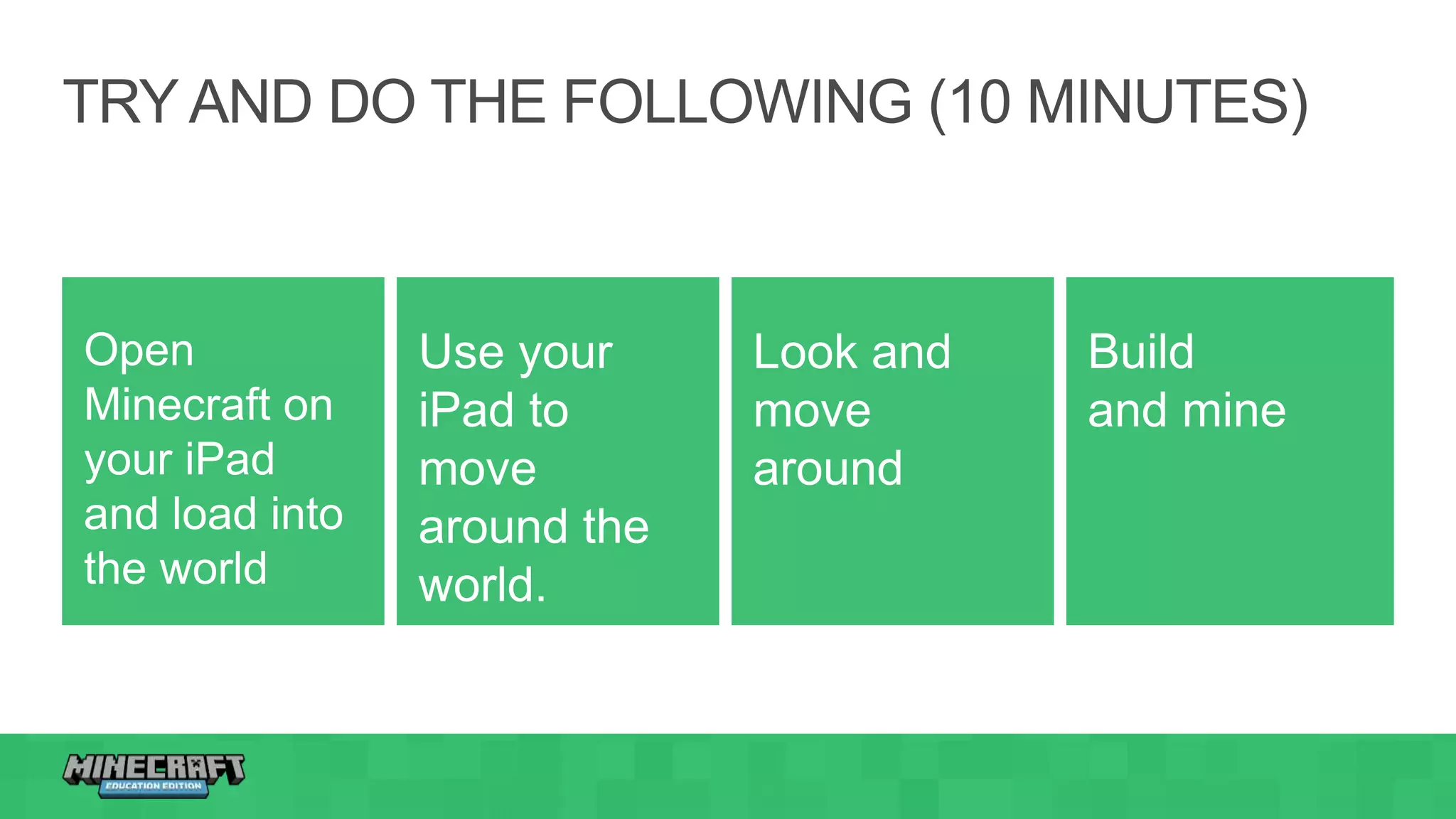 TRY AND DO THE FOLLOWING (10 MINUTES)

Open Minecraft on your iPad and load into the world

Use your iPad to move around the world.

Look and move around

Build and mine

MINECRAFT
EDUCATION EDITION