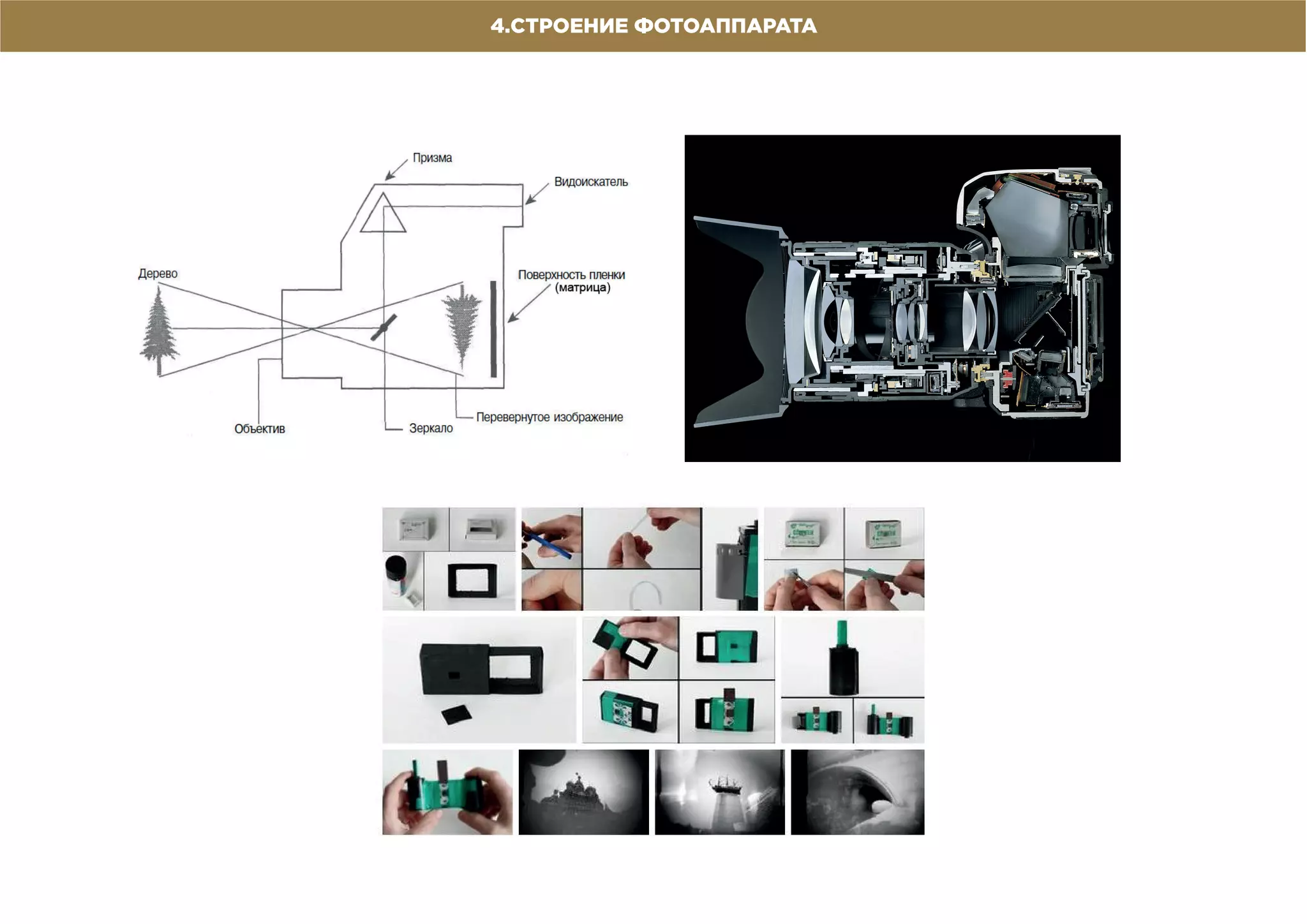 4.СТРОЕНИЕ ФОТОАППАРАТА

Призма

Видоискатель

Дерево

Поверхность пленки (матрица)

Объектив

Зеркало

Перевернутое изображение