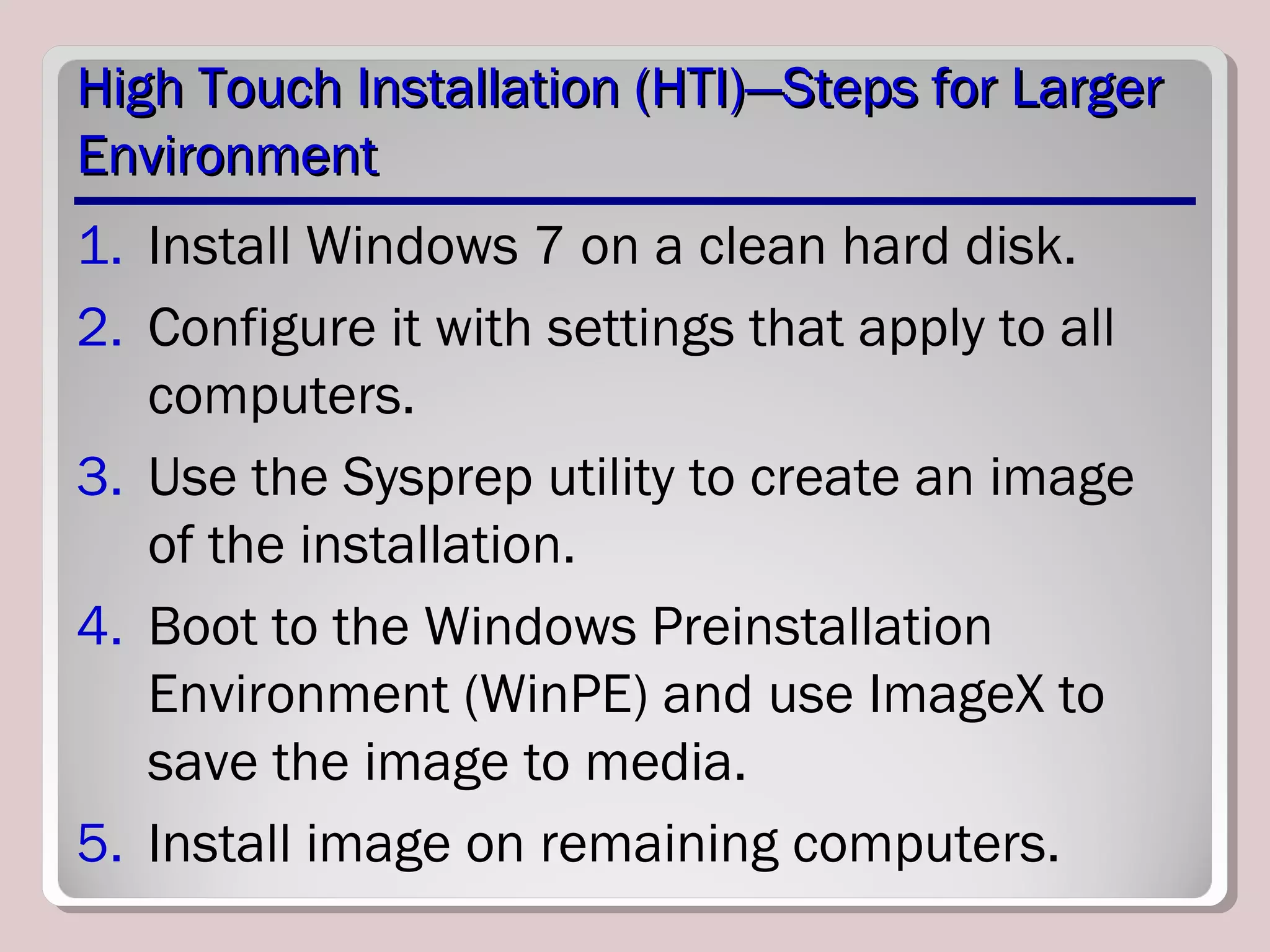 High Touch Installation (HTI)—Steps for Larger Environment

1. Install Windows 7 on a clean hard disk.
2. Configure it with settings that apply to all computers.
3. Use the Sysprep utility to create an image of the installation.
4. Boot to the Windows Preinstallation Environment (WinPE) and use ImageX to save the image to media.
5. Install image on remaining computers.