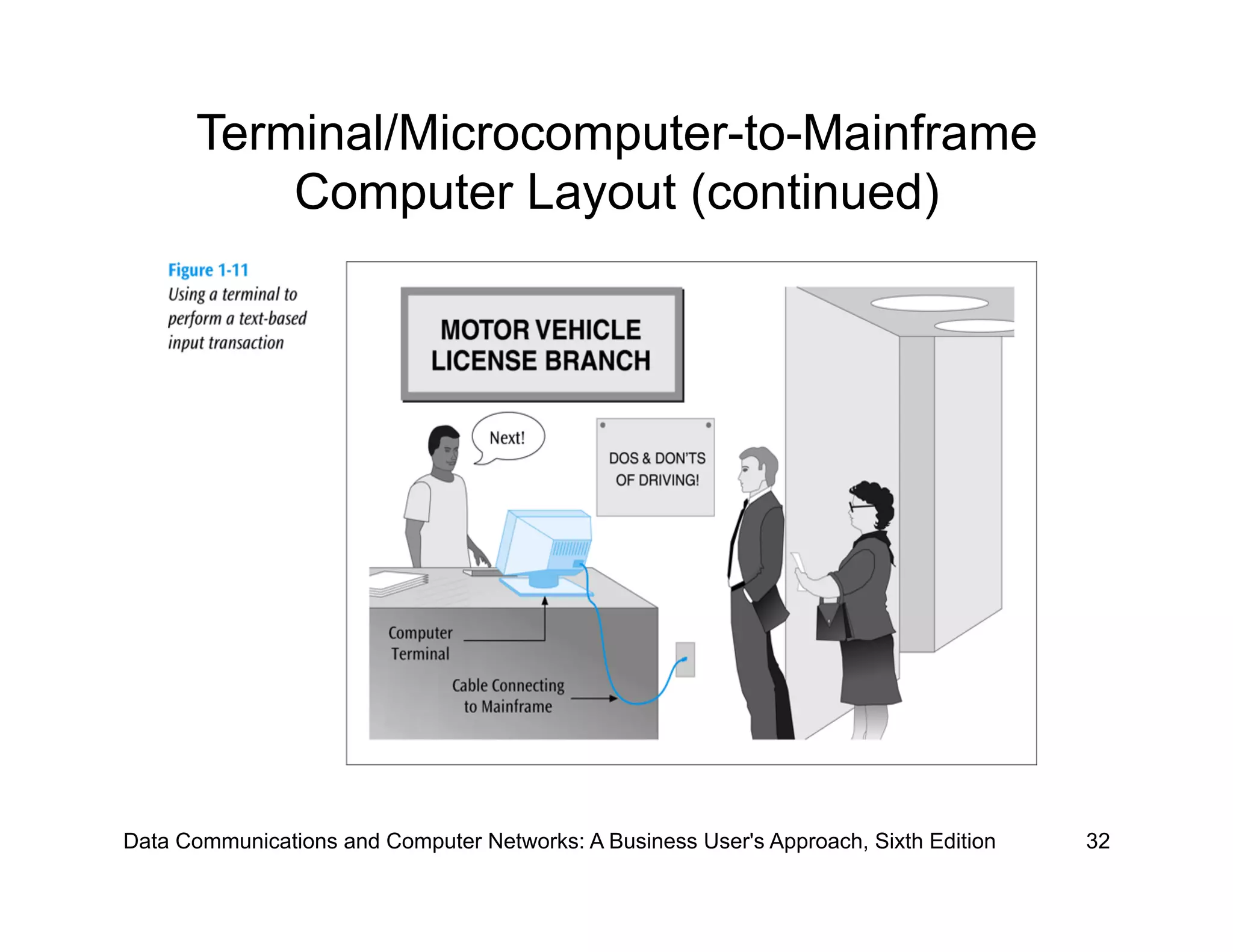 Terminal/Microcomputer-to-Mainframe Computer Layout (continued)

Figure 1-11
Using a terminal to perform a text-based input transaction

MOTOR VEHICLE LICENSE BRANCH

Next!

DOS & DON'TS OF DRIVING!

Computer Terminal

Cable Connecting to Mainframe

Data Communications and Computer Networks: A Business User's Approach, Sixth Edition

32