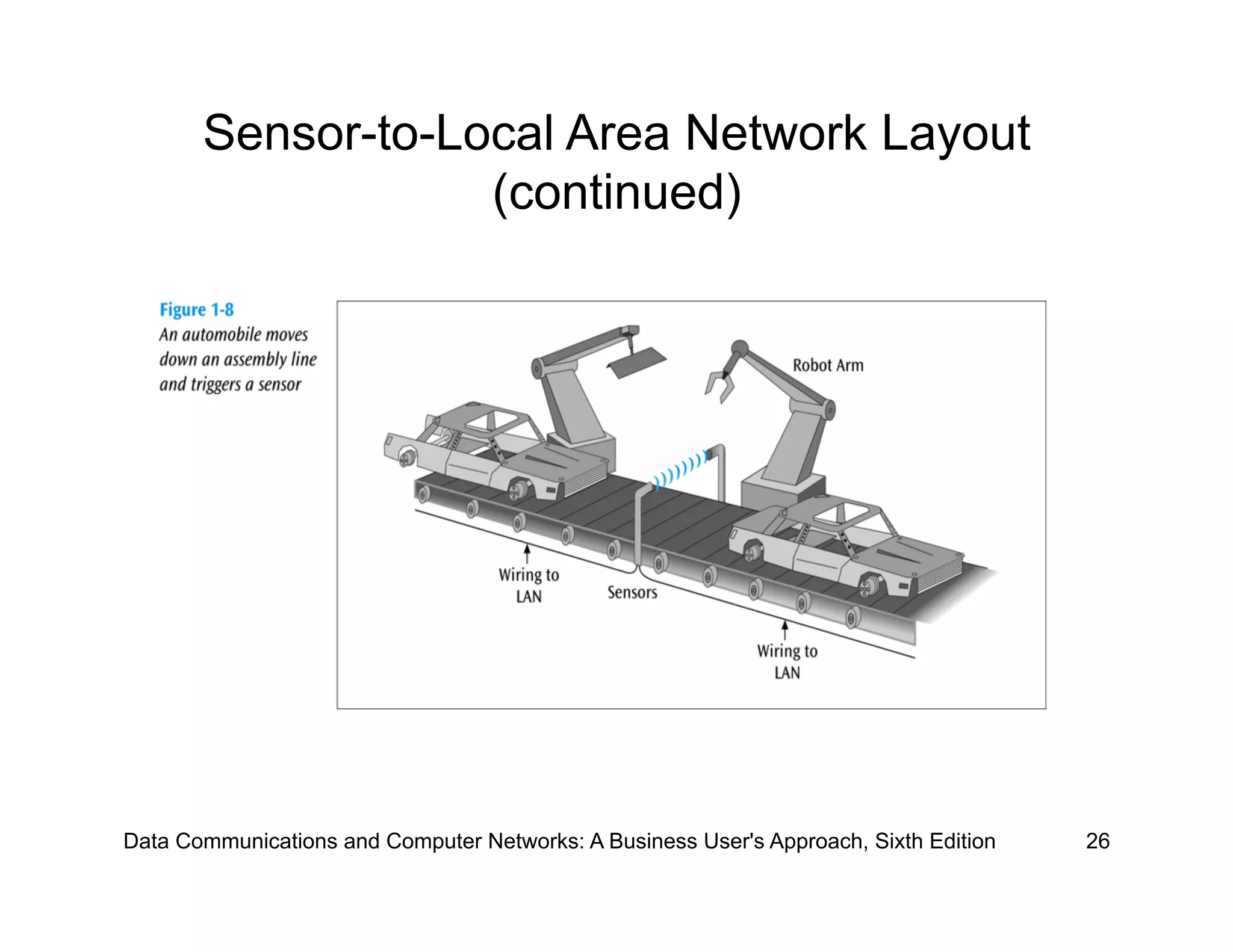 Sensor-to-Local Area Network Layout (continued)

Figure 1-8
An automobile moves down an assembly line and triggers a sensor

Robot Arm

Wiring to LAN

Sensors

Wiring to LAN

Data Communications and Computer Networks: A Business User's Approach, Sixth Edition 26