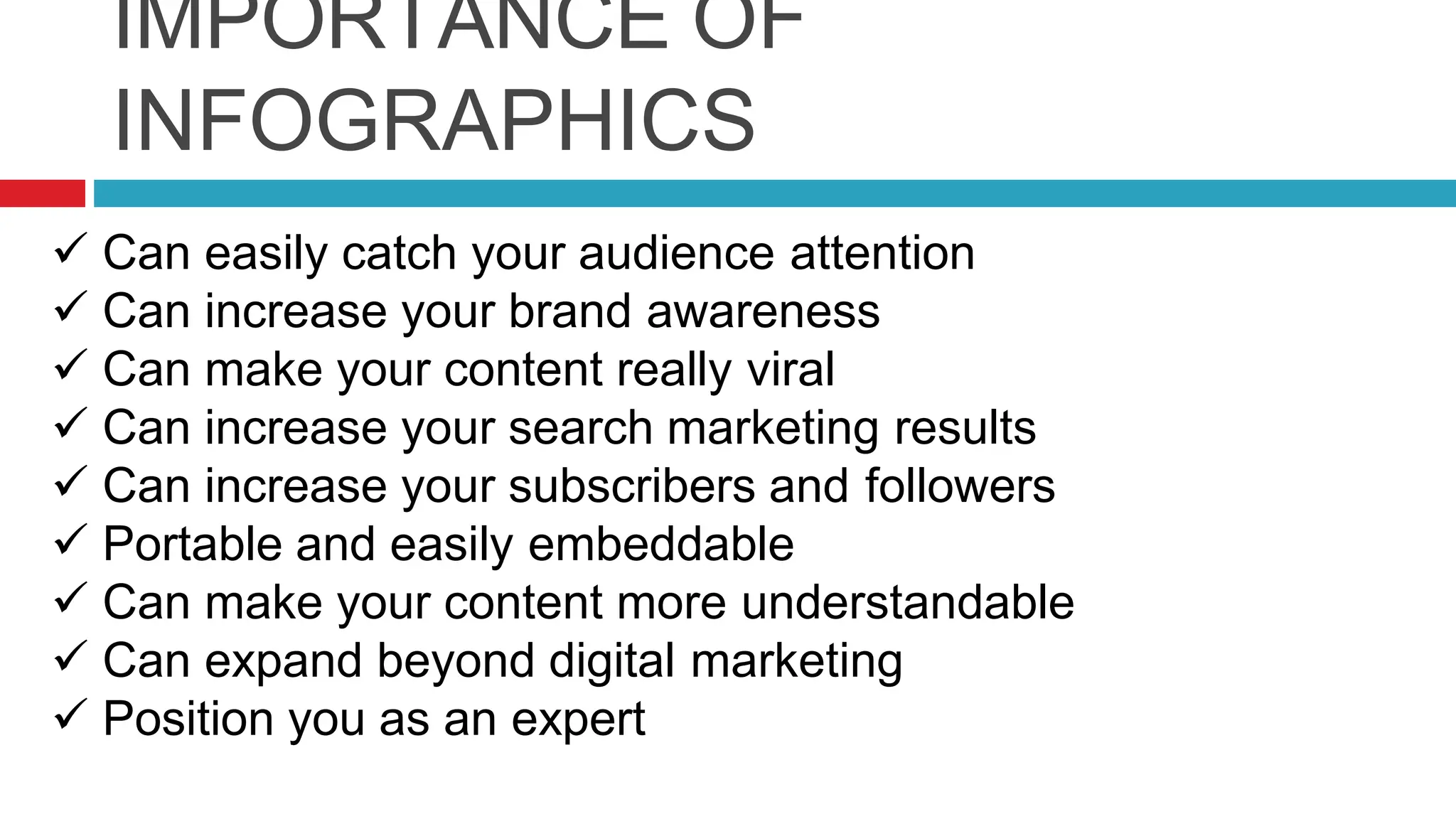 IMPORTANCE OF INFOGRAPHICS

✓ Can easily catch your audience attention
✓ Can increase your brand awareness
✓ Can make your content really viral
✓ Can increase your search marketing results
✓ Can increase your subscribers and followers
✓ Portable and easily embeddable
✓ Can make your content more understandable
✓ Can expand beyond digital marketing
✓ Position you as an expert