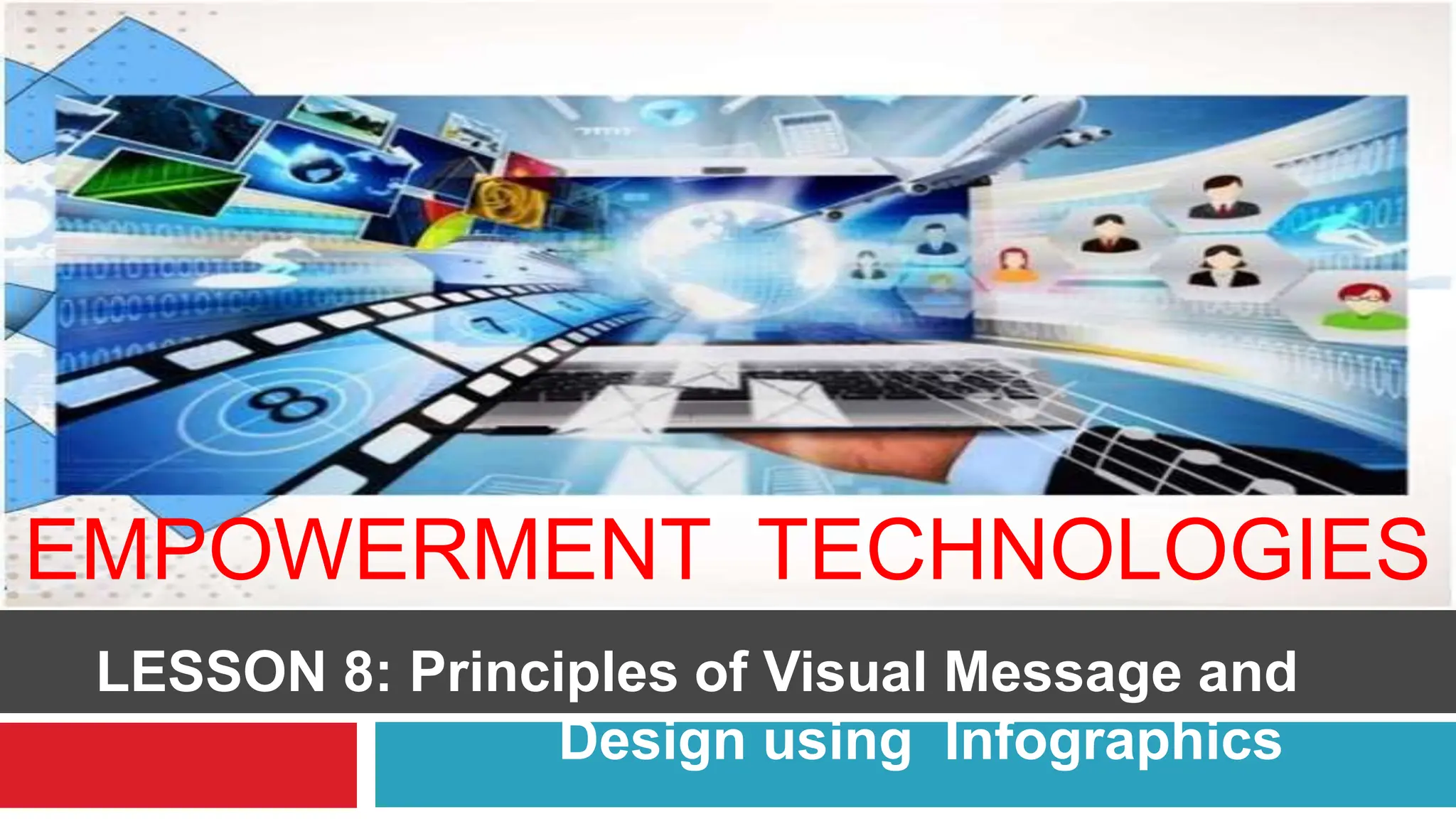 EMPOWERMENT TECHNOLOGIES

LESSON 8: Principles of Visual Message and Design using Infographics