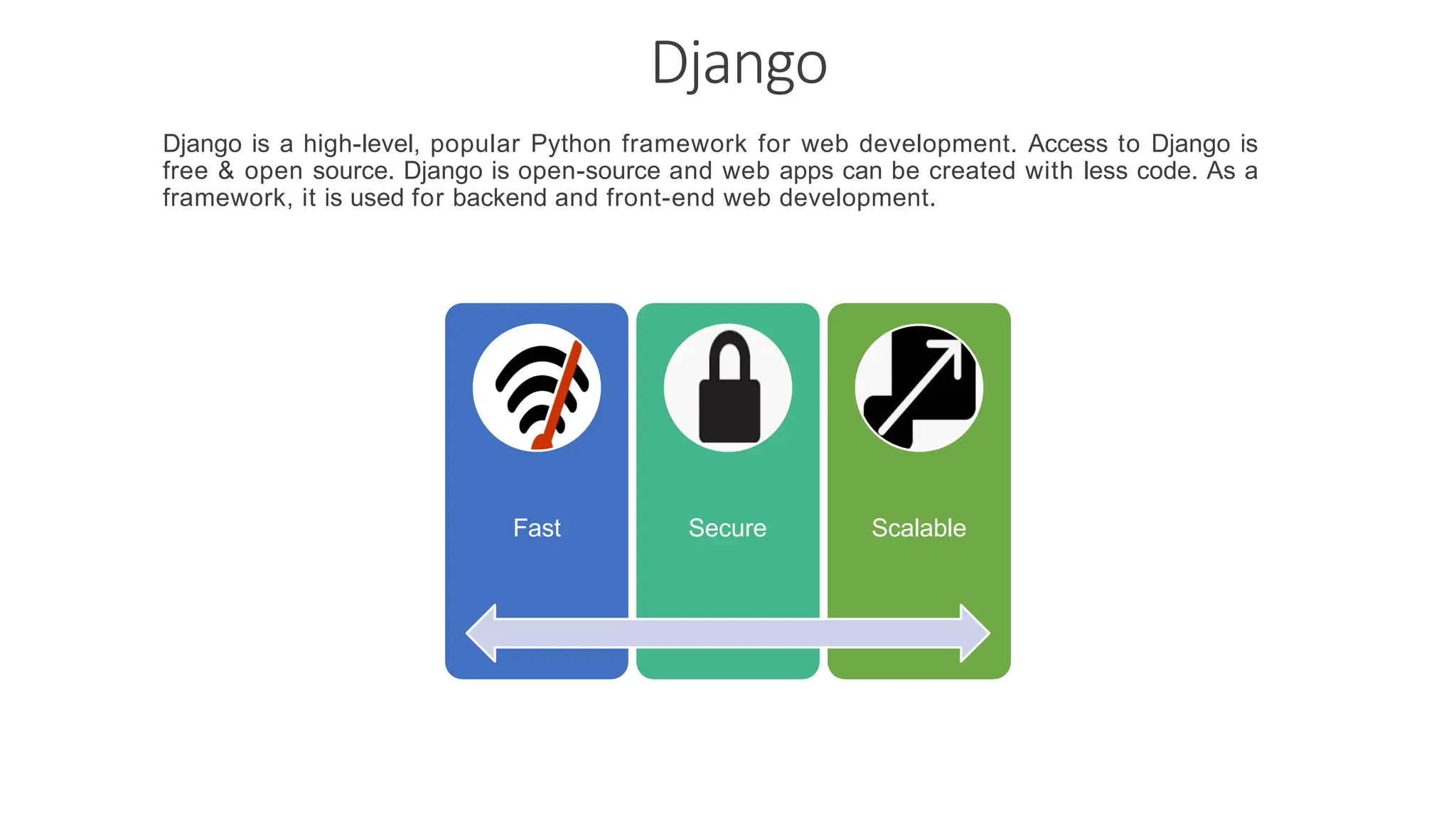 Django

Django is a high-level, popular Python framework for web development. Access to Django is free & open source. Django is open-source and web apps can be created with less code. As a framework, it is used for backend and front-end web development.

Fast

Secure

Scalable