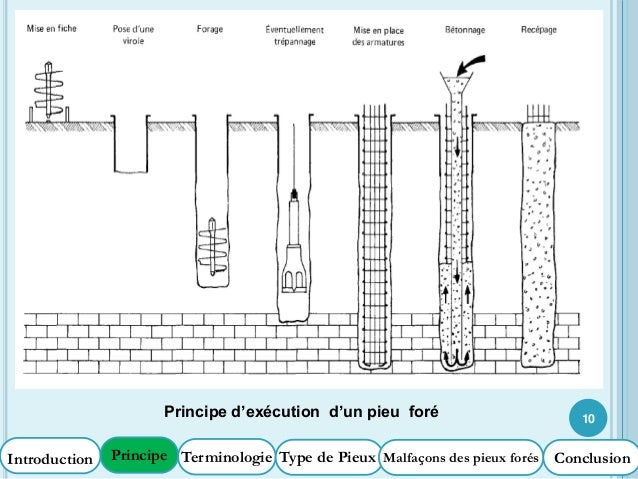 Mise en fiche

Pose d'une virole

Forage

Éventuellement trépannage

Mise en place des armatures

Bétonnage

Recépage

Principe d'exécution d'un pieu foré

10

Introduction

Principe

Terminologie

Type de Pieux

Malfaçons des pieux forés

Conclusion