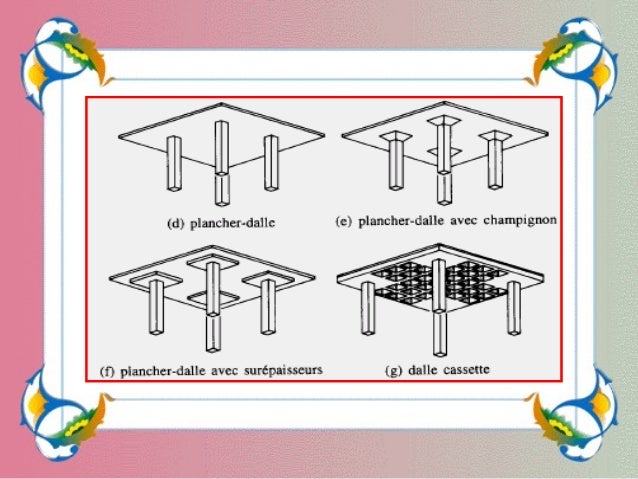 (d) plancher-dalle

(e) plancher-dalle avec champignon

(f) plancher-dalle avec surépaisseurs

(g) dalle cassette