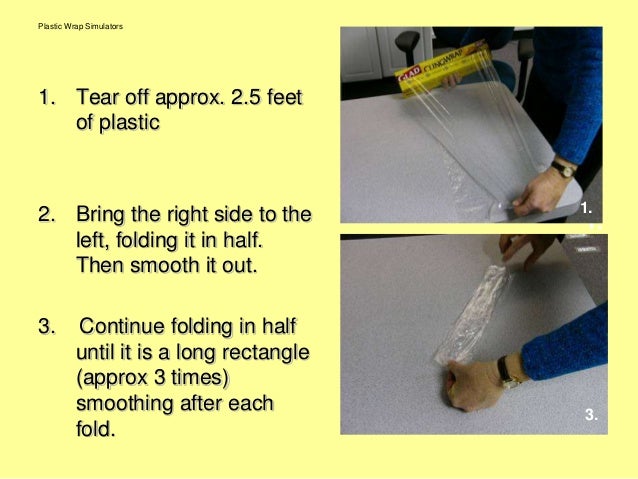 Plastic Wrap Simulators

1. Tear off approx. 2.5 feet of plastic

2. Bring the right side to the left, folding it in half. Then smooth it out.

3. Continue folding in half until it is a long rectangle (approx 3 times) smoothing after each fold.

GLAD CLINGWRAP

1.

3.