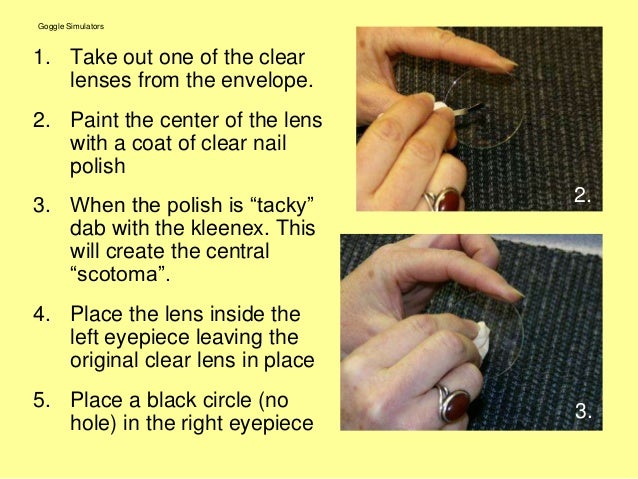 Goggle Simulators

1. Take out one of the clear lenses from the envelope.

2. Paint the center of the lens with a coat of clear nail polish

3. When the polish is “tacky” dab with the kleenex. This will create the central “scotoma”.

4. Place the lens inside the left eyepiece leaving the original clear lens in place

5. Place a black circle (no hole) in the right eyepiece

2.

3.