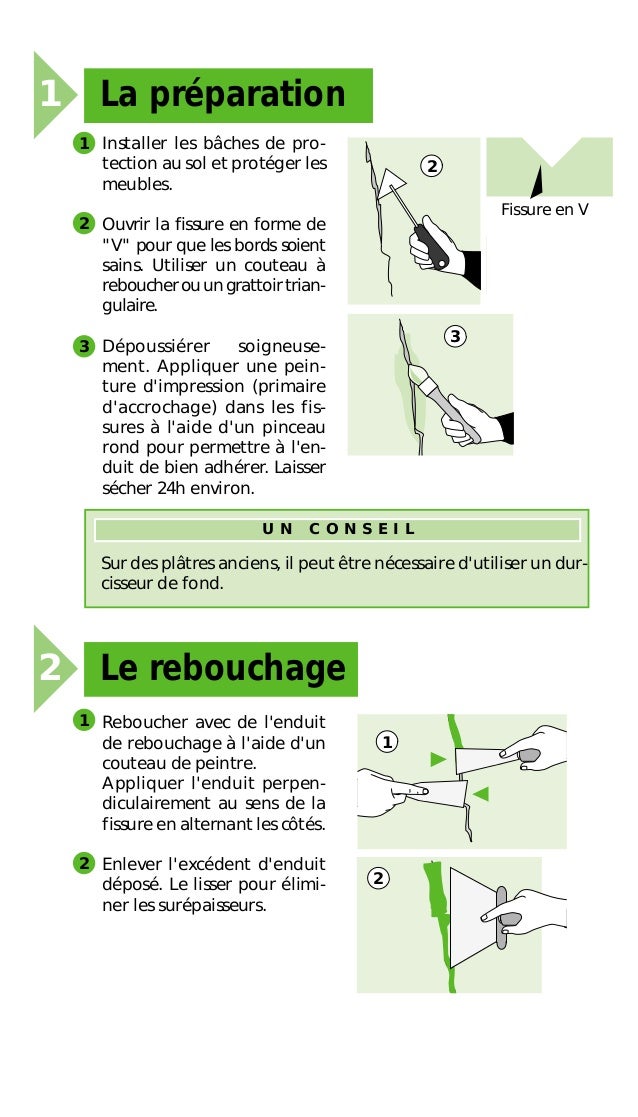 1 La préparation

1 Installer les bâches de protection au sol et protéger les meubles.

2 Ouvrir la fissure en forme de "V" pour que les bords soient sains. Utiliser un couteau à reboucher ou un grattoir triangulaire.

3 Dépoussiérer soigneusement. Appliquer une peinture d'impression (primaire d'accrochage) dans les fissures à l'aide d'un pinceau rond pour permettre à l'enduit de bien adhérer. Laisser sécher 24h environ.

2

Fissure en V

3

UN CONSEIL

Sur des plâtres anciens, il peut être nécessaire d'utiliser un durcisseur de fond.

2 Le rebouchage

1 Reboucher avec de l'enduit de rebouchage à l'aide d'un couteau de peintre. Appliquer l'enduit perpendiculairement au sens de la fissure en alternant les côtés.

2 Enlever l'excédent d'enduit déposé. Le lisser pour éliminer les surépaisseurs.

1

2