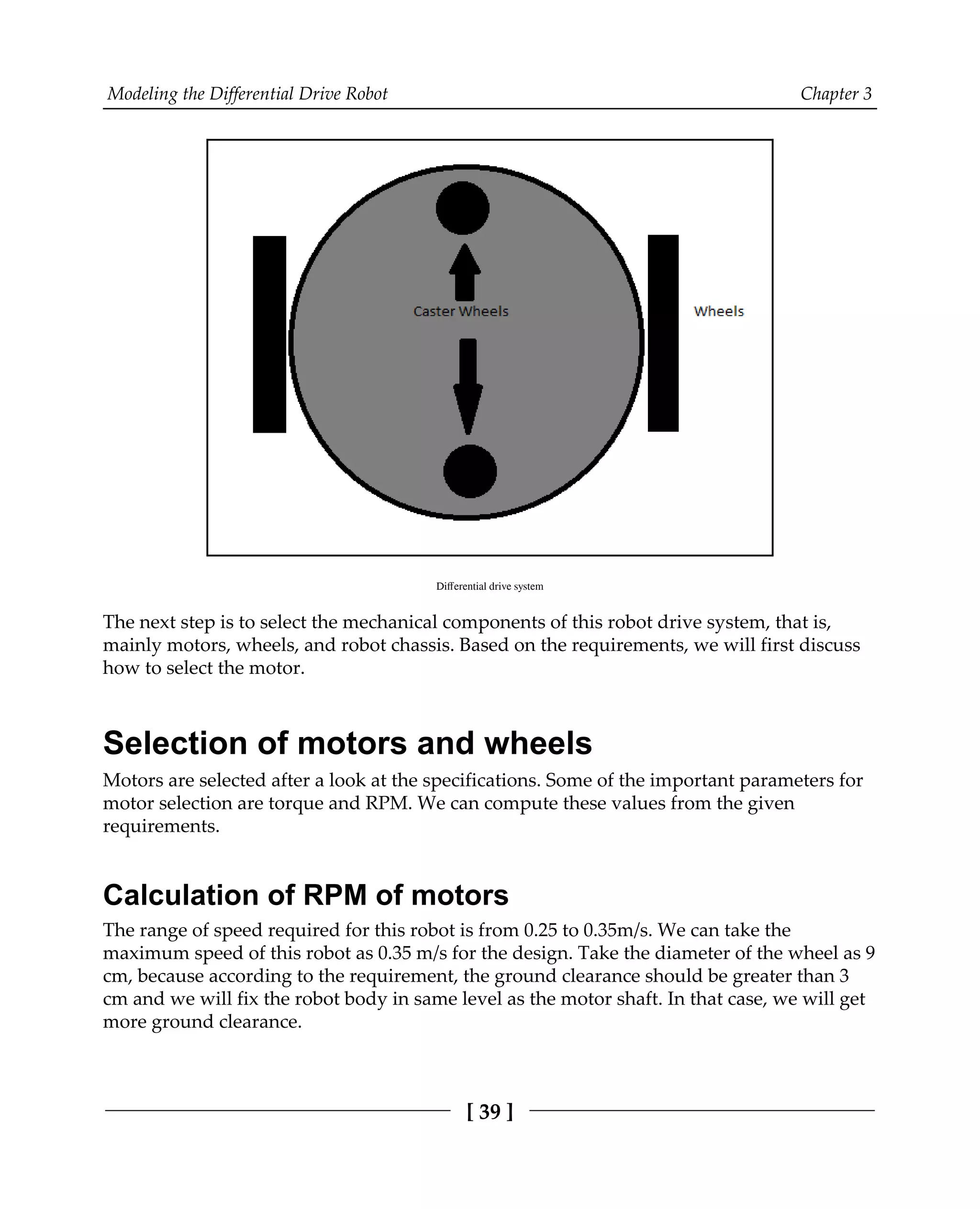 Modeling the Differential Drive Robot

Chapter 3

Caster Wheels

Wheels

Differential drive system

The next step is to select the mechanical components of this robot drive system, that is, mainly motors, wheels, and robot chassis. Based on the requirements, we will first discuss how to select the motor.

Selection of motors and wheels

Motors are selected after a look at the specifications. Some of the important parameters for motor selection are torque and RPM. We can compute these values from the given requirements.

Calculation of RPM of motors

The range of speed required for this robot is from 0.25 to 0.35m/s. We can take the maximum speed of this robot as 0.35 m/s for the design. Take the diameter of the wheel as 9 cm, because according to the requirement, the ground clearance should be greater than 3 cm and we will fix the robot body in same level as the motor shaft. In that case, we will get more ground clearance.

[ 39 ]