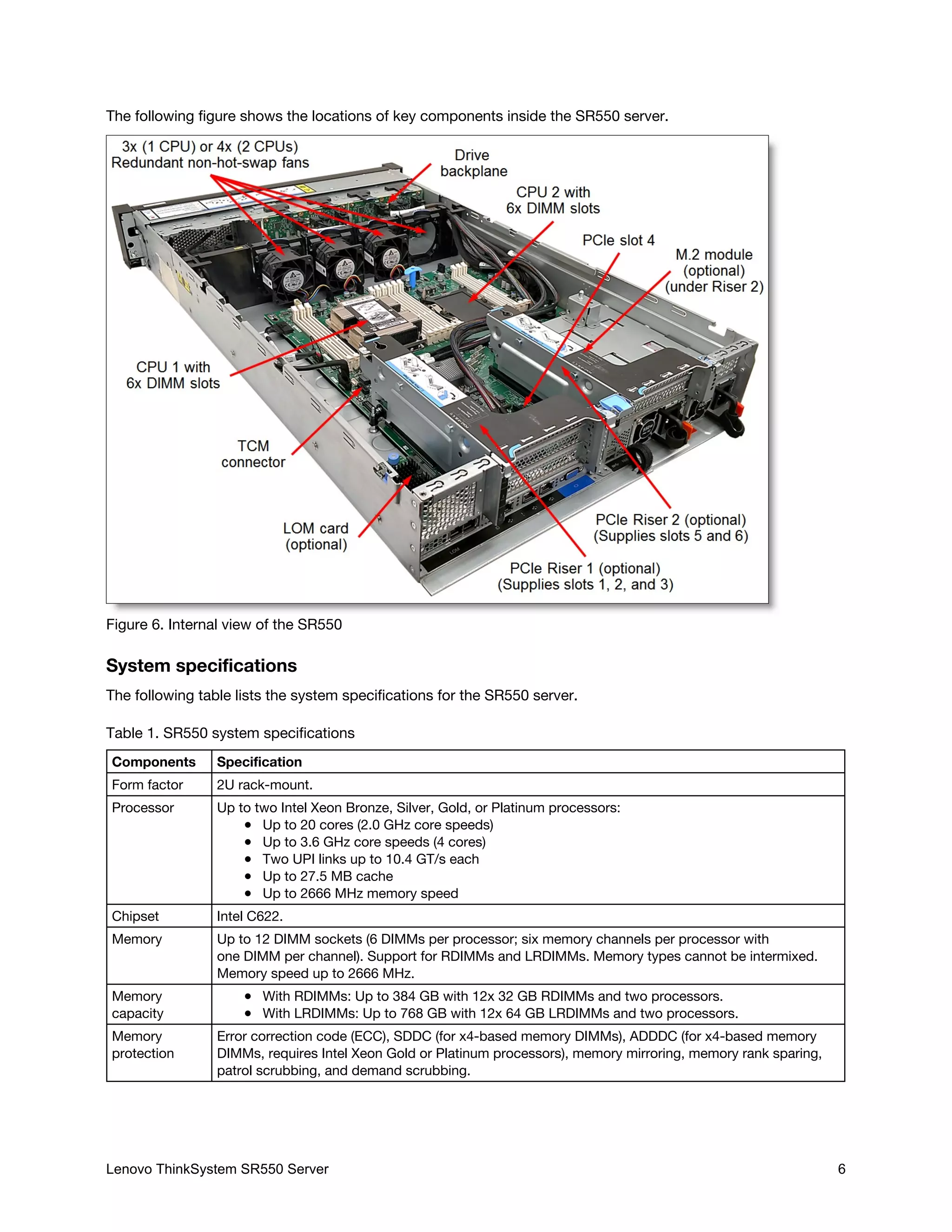 The following figure shows the locations of key components inside the SR550 server.

3x (1 CPU) or 4x (2 CPUs)
Redundant non-hot-swap fans

Drive
backplane

CPU 2 with
6x DIMM slots

PCIe slot 4

M.2 module
(optional)
(under Riser 2)

CPU 1 with
6x DIMM slots

TCM
connector

LOM card
(optional)

PCIe Riser 2 (optional)
(Supplies slots 5 and 6)

PCIe Riser 1 (optional)
(Supplies slots 1, 2, and 3)

Figure 6. Internal view of the SR550

System specifications

The following table lists the system specifications for the SR550 server.

Table 1. SR550 system specifications

| Components | Specification |
|---|---|
| Form factor | 2U rack-mount. |
| Processor | Up to two Intel Xeon Bronze, Silver, Gold, or Platinum processors: • Up to 20 cores (2.0 GHz core speeds) • Up to 3.6 GHz core speeds (4 cores) • Two UPI links up to 10.4 GT/s each • Up to 27.5 MB cache • Up to 2666 MHz memory speed |
| Chipset | Intel C622. |
| Memory | Up to 12 DIMM sockets (6 DIMMs per processor; six memory channels per processor with one DIMM per channel). Support for RDIMMs and LRDIMMs. Memory types cannot be intermixed. Memory speed up to 2666 MHz. |
| Memory capacity | • With RDIMMs: Up to 384 GB with 12x 32 GB RDIMMs and two processors. • With LRDIMMs: Up to 768 GB with 12x 64 GB LRDIMMs and two processors. |
| Memory protection | Error correction code (ECC), SDDC (for x4-based memory DIMMs), ADDDC (for x4-based memory DIMMs, requires Intel Xeon Gold or Platinum processors), memory mirroring, memory rank sparing, patrol scrubbing, and demand scrubbing. |

Lenovo ThinkSystem SR550 Server 6