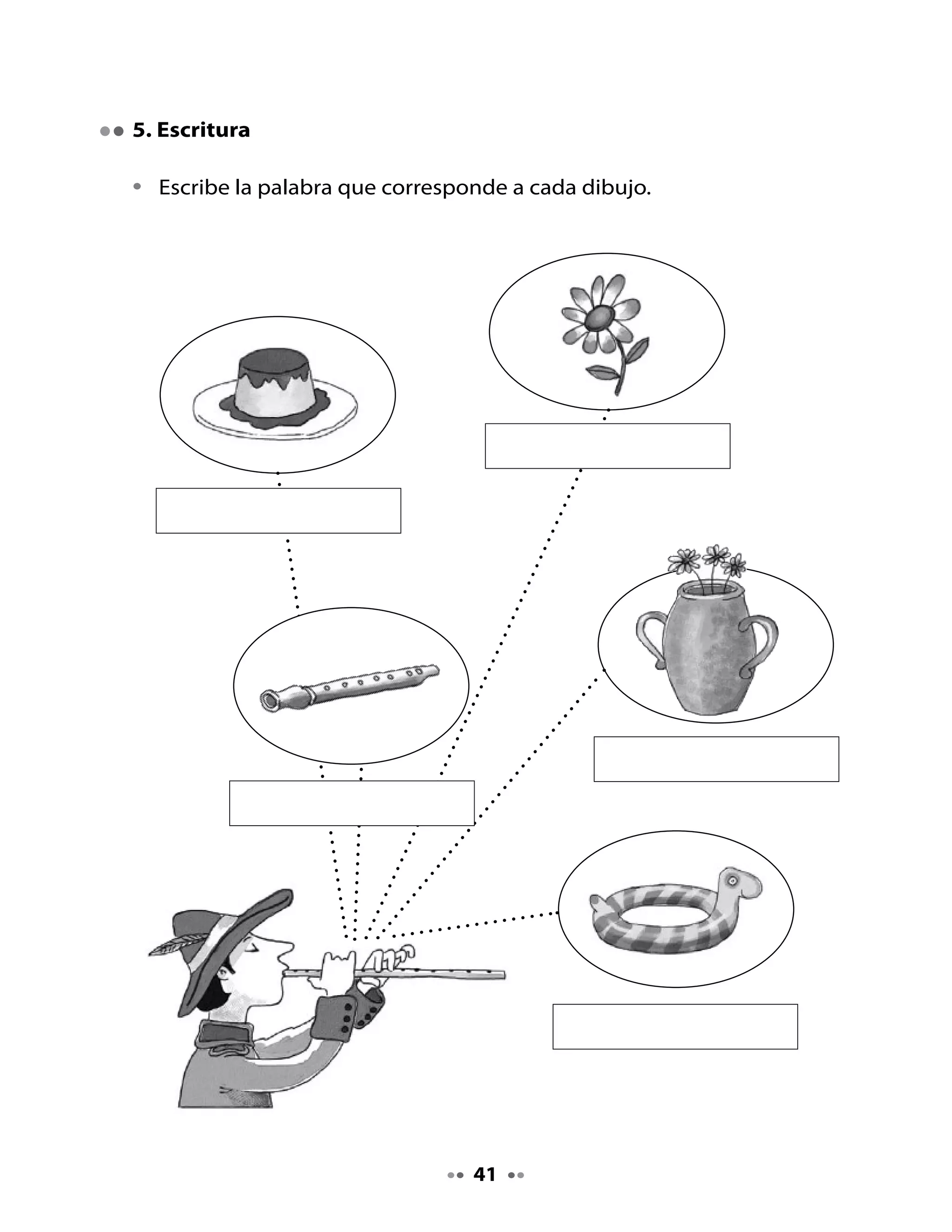 5. Escritura

• Escribe la palabra que corresponde a cada dibujo.

41