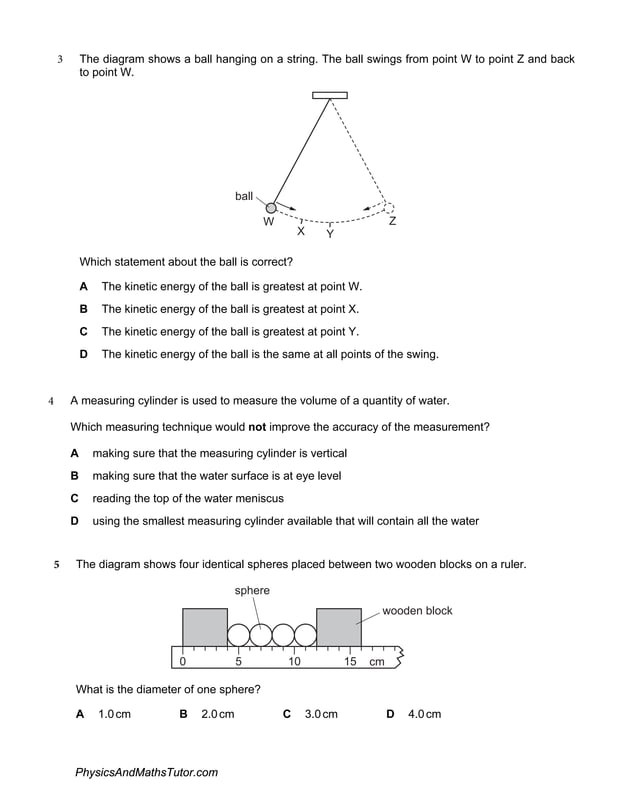 3 The diagram shows a ball hanging on a string. The ball swings from point W to point Z and back to point W.

ball

W X Y Z

Which statement about the ball is correct?

A The kinetic energy of the ball is greatest at point W.

B The kinetic energy of the ball is greatest at point X.

C The kinetic energy of the ball is greatest at point Y.

D The kinetic energy of the ball is the same at all points of the swing.

4 A measuring cylinder is used to measure the volume of a quantity of water.

Which measuring technique would **not** improve the accuracy of the measurement?

A making sure that the measuring cylinder is vertical

B making sure that the water surface is at eye level

C reading the top of the water meniscus

D using the smallest measuring cylinder available that will contain all the water

5 The diagram shows four identical spheres placed between two wooden blocks on a ruler.

sphere

wooden block

0 5 10 15 cm

What is the diameter of one sphere?

A 1.0 cm B 2.0 cm C 3.0 cm D 4.0 cm

PhysicsAndMathsTutor.com