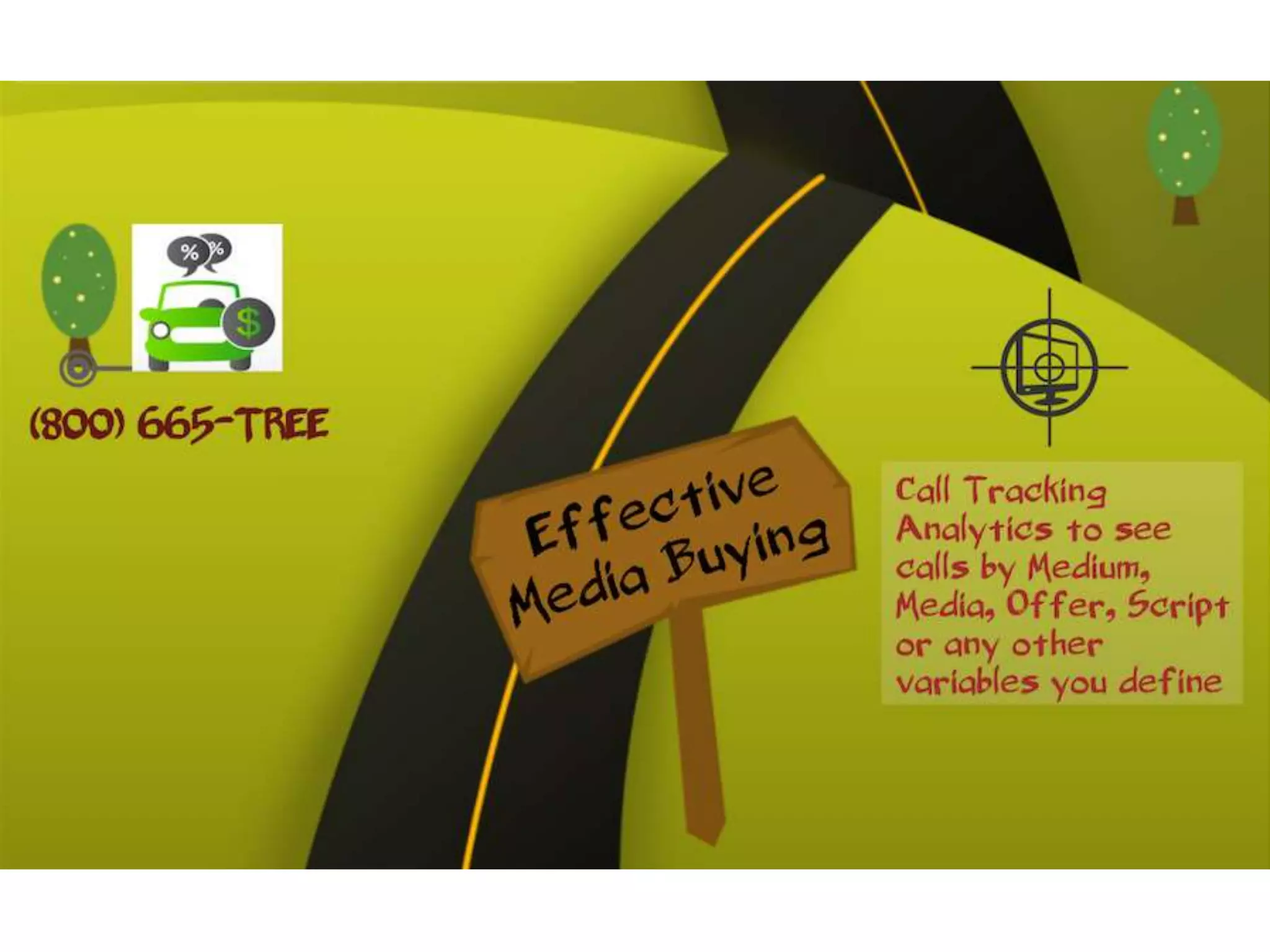 %
%
$

(800) 665-TREE

Effective Media Buying

Call Tracking Analytics to see calls by Medium, Media, Offer, Script or any other variables you define