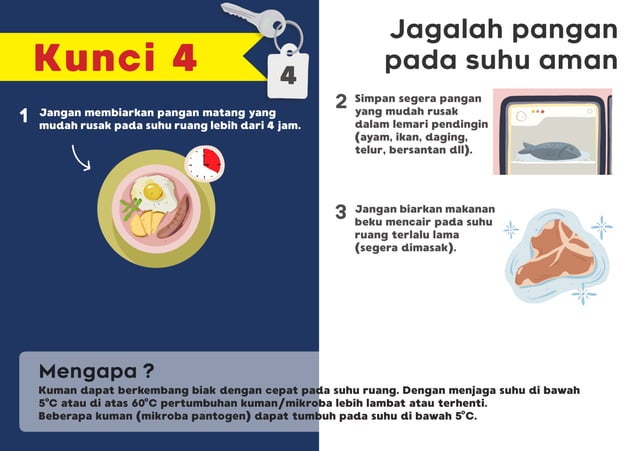 Kunci 4

4

Jagalah pangan pada suhu aman

1 Jangan membiarkan pangan matang yang mudah rusak pada suhu ruang lebih dari 4 jam.

2 Simpan segera pangan yang mudah rusak dalam lemari pendingin (ayam, ikan, daging, telur, bersantan dll).

3 Jangan biarkan makanan beku mencair pada suhu ruang terlalu lama (segera dimasak).

Mengapa ?

Kuman dapat berkembang biak dengan cepat pada suhu ruang. Dengan menjaga suhu di bawah 5°C atau di atas 60°C pertumbuhan kuman/mikroba lebih lambat atau terhenti.
Beberapa kuman (mikroba pantogen) dapat tumbuh pada suhu di bawah 5°C.