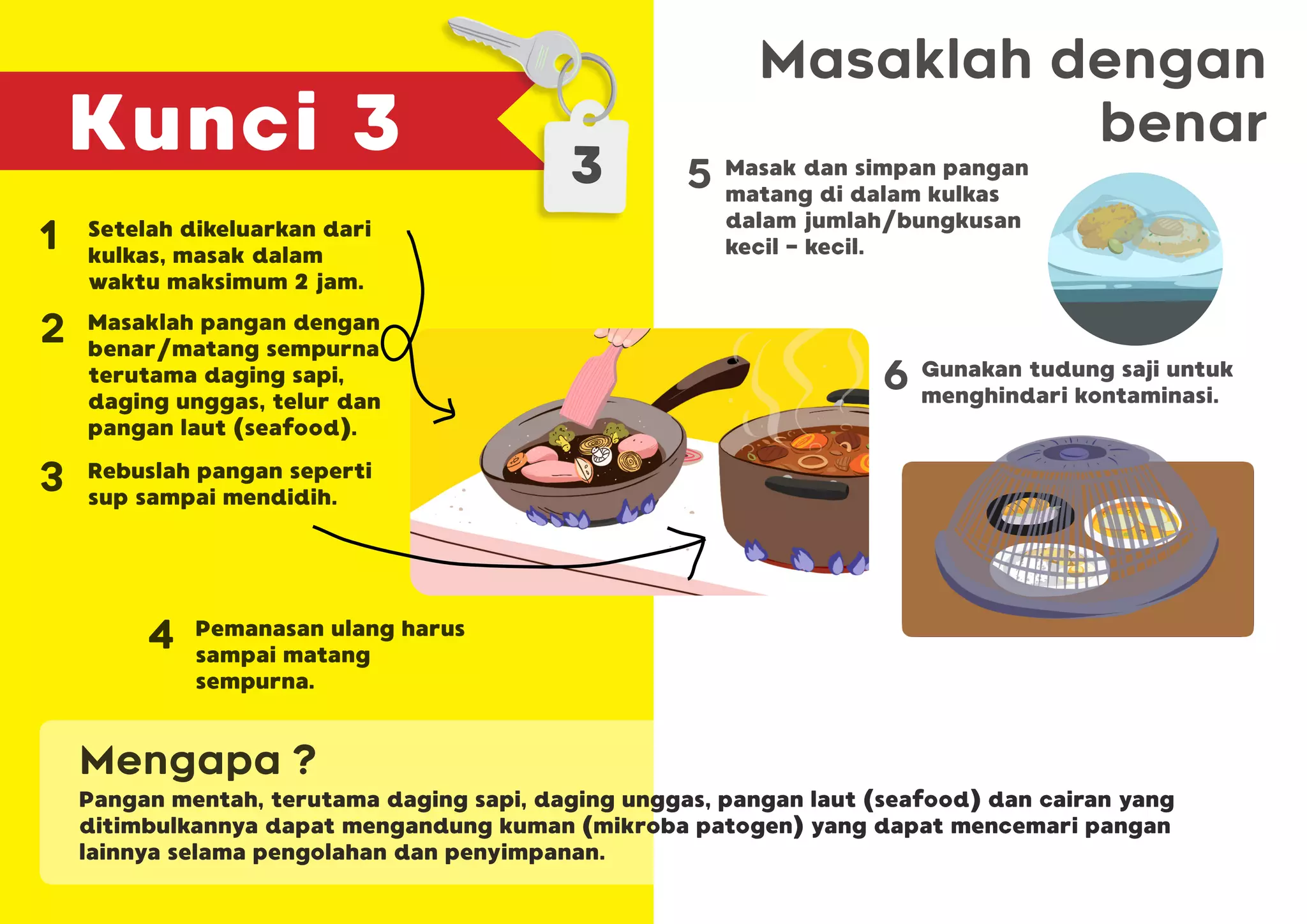 Kunci 3

3

Masaklah dengan benar

1 Setelah dikeluarkan dari kulkas, masak dalam waktu maksimum 2 jam.

2 Masaklah pangan dengan benar/matang sempurna terutama daging sapi, daging unggas, telur dan pangan laut (seafood).

3 Rebuslah pangan seperti sup sampai mendidih.

4 Pemanasan ulang harus sampai matang sempurna.

5 Masak dan simpan pangan matang di dalam kulkas dalam jumlah/bungkusan kecil - kecil.

6 Gunakan tudung saji untuk menghindari kontaminasi.

Mengapa ?
Pangan mentah, terutama daging sapi, daging unggas, pangan laut (seafood) dan cairan yang ditimbulkannya dapat mengandung kuman (mikroba patogen) yang dapat mencemari pangan lainnya selama pengolahan dan penyimpanan.