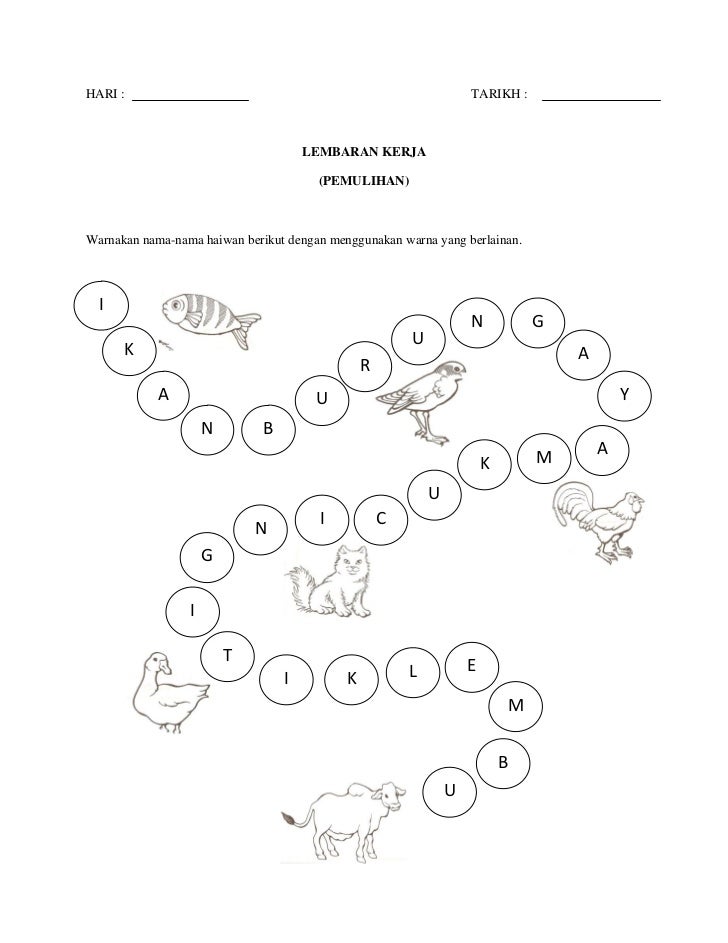 HARI : ________________ TARIKH : ________________

LEMBARAN KERJA

(PEMULIHAN)

Warnakan nama-nama haiwan berikut dengan menggunakan warna yang berlainan.

I
K
A
N
B
U
R
U
N
G
A
Y
A
M
K
U
C
I
N
G
I
T
I
K
L
E
M
B
U