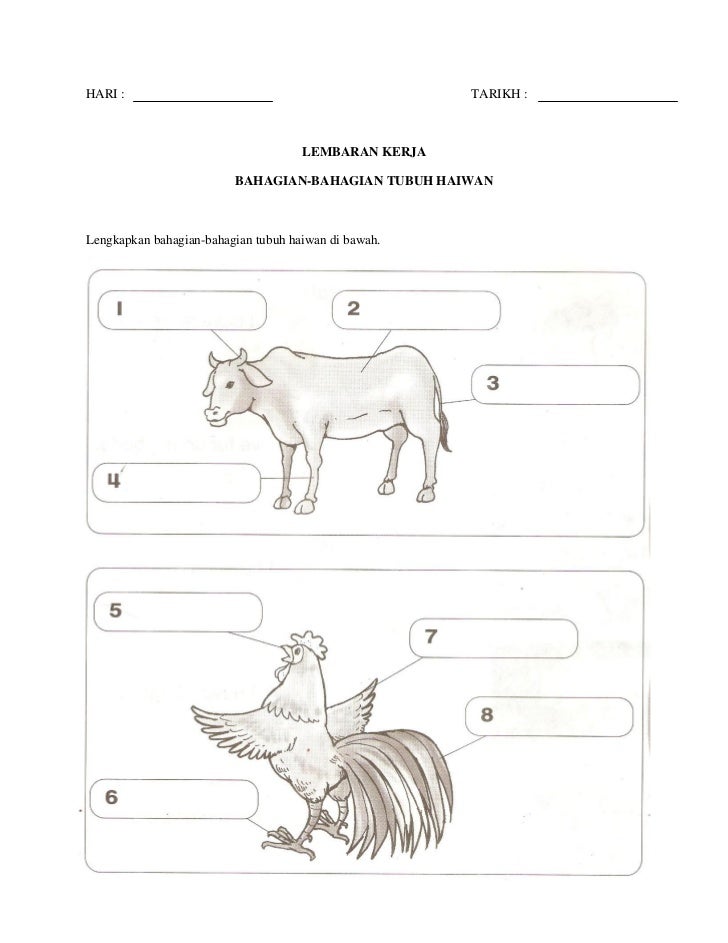 HARI : ____________________ TARIKH : ____________________

LEMBARAN KERJA

BAHAGIAN-BAHAGIAN TUBUH HAIWAN

Lengkapkan bahagian-bahagian tubuh haiwan di bawah.

1

2

3

4

5

7

8

6