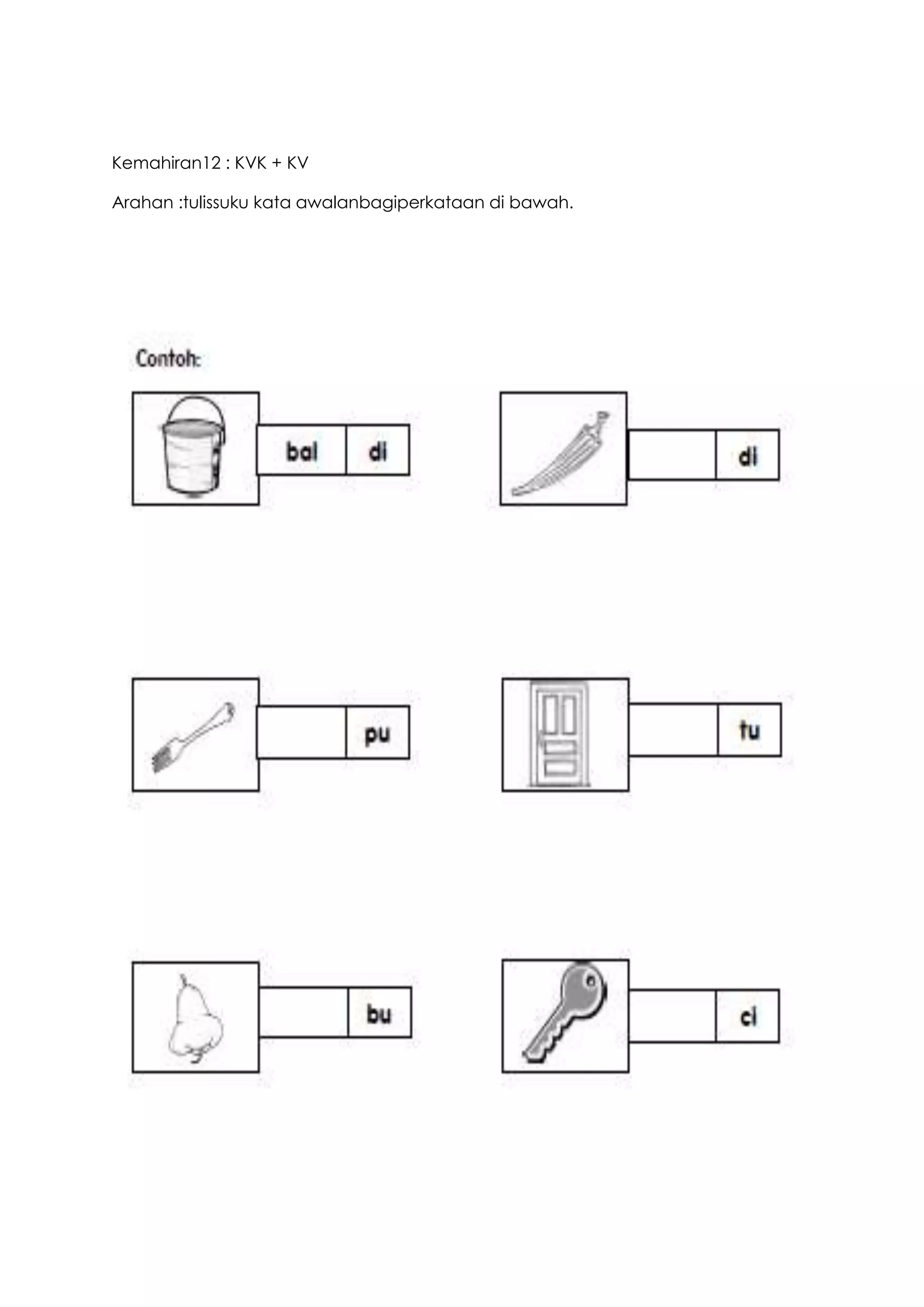 Kemahiran12 : KVK + KV

Arahan :tulissuku kata awalanbagiperkataan di bawah.

Contoh:

bal di

di

pu

tu

bu

ci