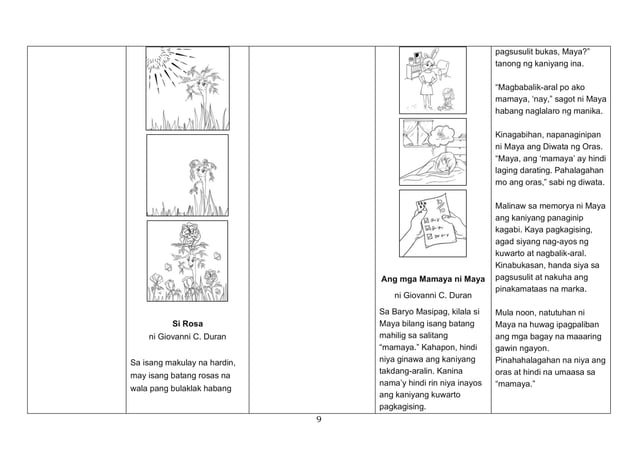 Si Rosa
ni Giovanni C. Duran

Sa isang makulay na hardin, may isang batang rosas na wala pang bulaklak habang

Ang mga Mamaya ni Maya
ni Giovanni C. Duran

Sa Baryo Masipag, kilala si Maya bilang isang batang mahilig sa salitang "mamaya." Kahapon, hindi niya ginawa ang kaniyang takdang-aralin. Kanina nama'y hindi rin niya inayos ang kaniyang kuwarto pagkagising.

pagsusulit bukas, Maya?" tanong ng kaniyang ina.

"Magbabalik-aral po ako mamaya, 'nay," sagot ni Maya habang naglalaro ng manika.

Kinagabihan, napanaginipan ni Maya ang Diwata ng Oras. "Maya, ang 'mamaya' ay hindi laging darating. Pahalagahan mo ang oras," sabi ng diwata.

Malinaw sa memorya ni Maya ang kaniyang panaginip kagabi. Kaya pagkagising, agad siyang nag-ayos ng kuwarto at nagbalik-aral. Kinabukasan, handa siya sa pagsusulit at nakuha ang pinakamataas na marka.

Mula noon, natutuhan ni Maya na huwag ipagpaliban ang mga bagay na maaaring gawin ngayon. Pinahahalagahan na niya ang oras at hindi na umaasa sa "mamaya."

9