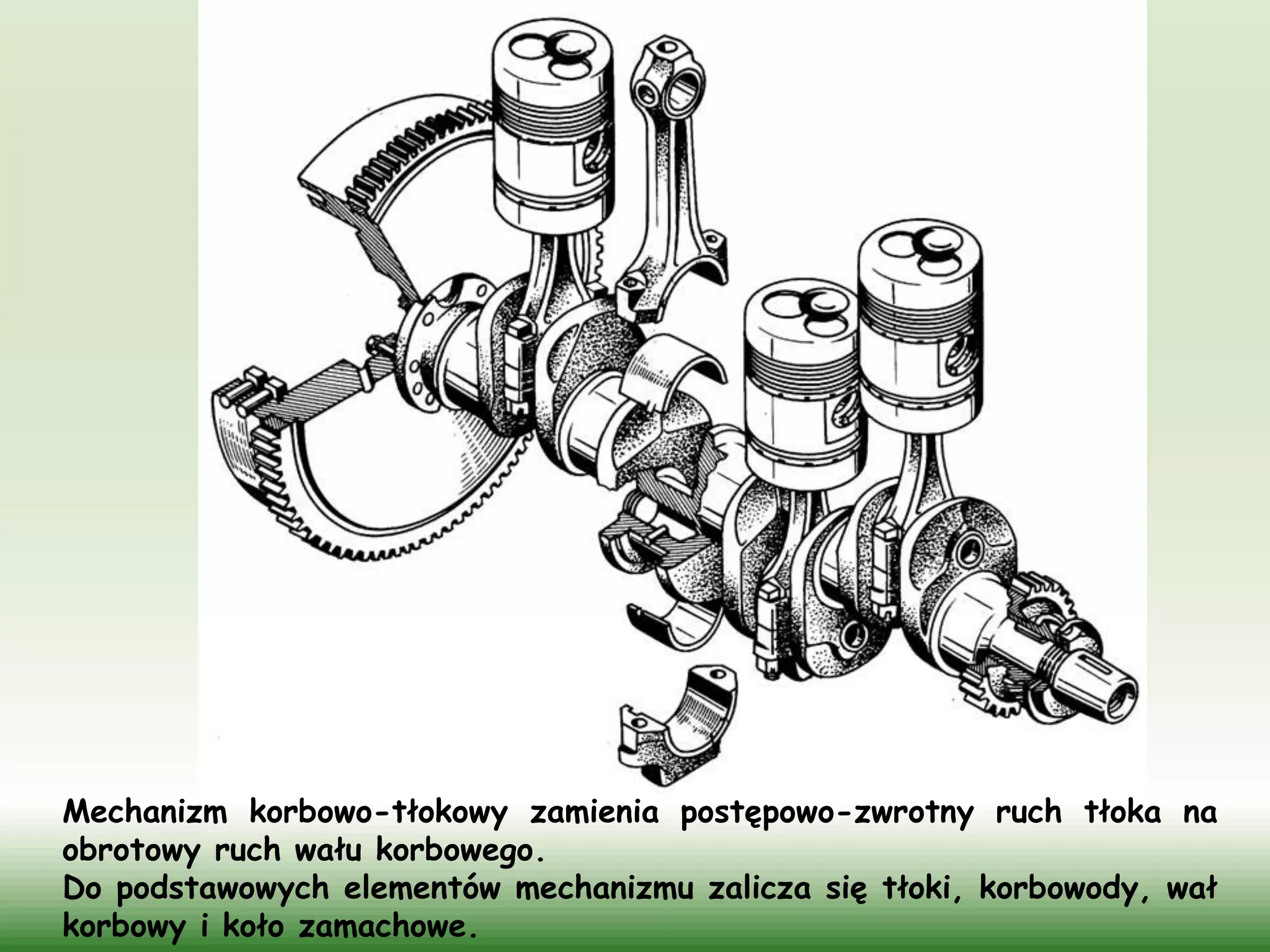 Mechanizm korbowo-tłokowy zamienia postępowo-zwrotny ruch tłoka na obrotowy ruch wału korbowego.
Do podstawowych elementów mechanizmu zalicza się tłoki, korbowody, wał korbowy i koło zamachowe.