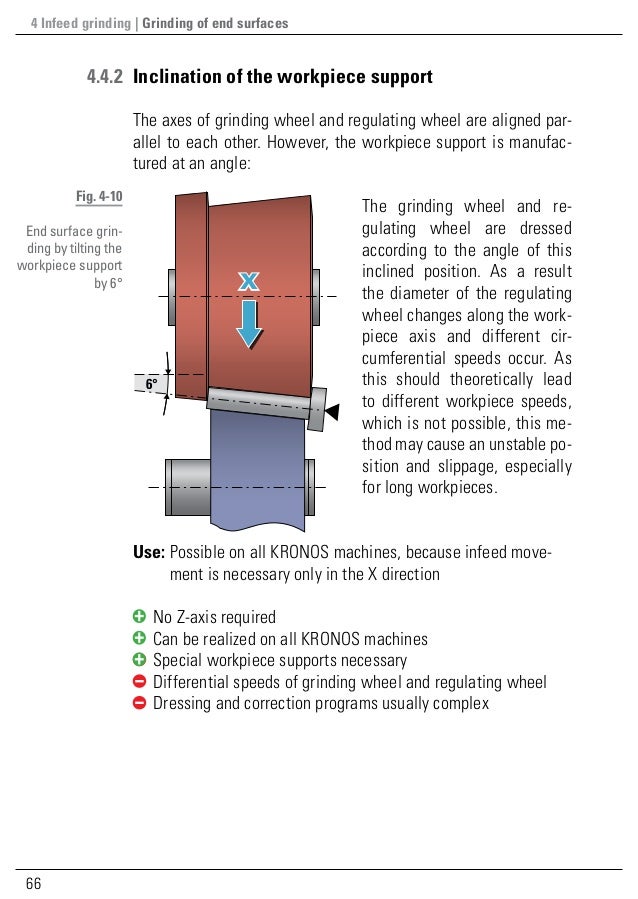 4 Infeed grinding | Grinding of end surfaces

4.4.2 Inclination of the workpiece support

The axes of grinding wheel and regulating wheel are aligned parallel to each other. However, the workpiece support is manufactured at an angle:

Fig. 4-10

End surface grinding by tilting the workpiece support by 6°

X

6°

The grinding wheel and regulating wheel are dressed according to the angle of this inclined position. As a result the diameter of the regulating wheel changes along the workpiece axis and different circumferential speeds occur. As this should theoretically lead to different workpiece speeds, which is not possible, this method may cause an unstable position and slippage, especially for long workpieces.

Use: Possible on all KRONOS machines, because infeed movement is necessary only in the X direction

No Z-axis required
Can be realized on all KRONOS machines
Special workpiece supports necessary
Differential speeds of grinding wheel and regulating wheel
Dressing and correction programs usually complex

66