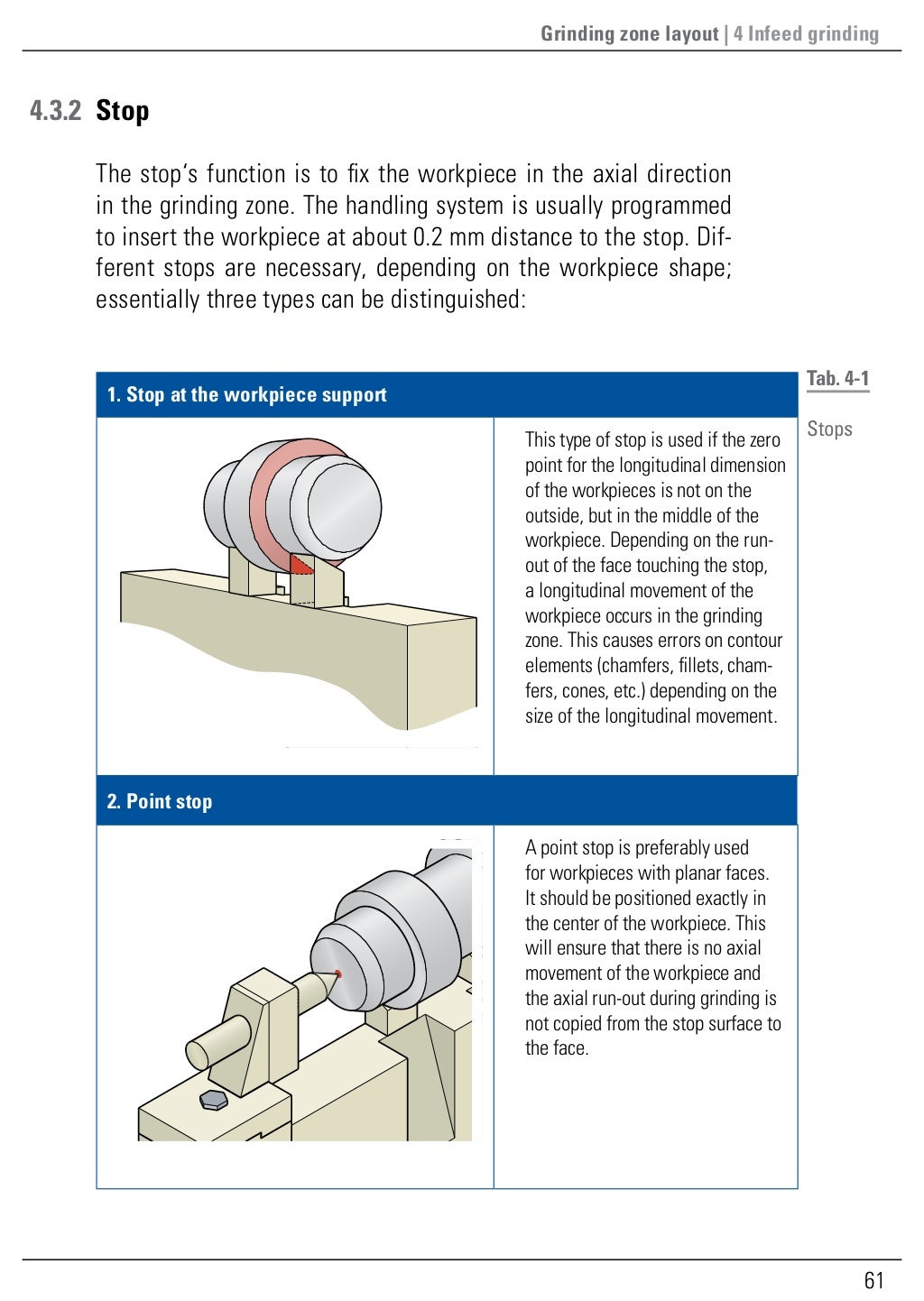 Grinding zone layout | 4 Infeed grinding

4.3.2 Stop

The stop's function is to fix the workpiece in the axial direction in the grinding zone. The handling system is usually programmed to insert the workpiece at about 0.2 mm distance to the stop. Different stops are necessary, depending on the workpiece shape; essentially three types can be distinguished:

Tab. 4-1

Stops

1. Stop at the workpiece support

This type of stop is used if the zero point for the longitudinal dimension of the workpieces is not on the outside, but in the middle of the workpiece. Depending on the run-out of the face touching the stop, a longitudinal movement of the workpiece occurs in the grinding zone. This causes errors on contour elements (chamfers, fillets, chamfers, cones, etc.) depending on the size of the longitudinal movement.

2. Point stop

A point stop is preferably used for workpieces with planar faces. It should be positioned exactly in the center of the workpiece. This will ensure that there is no axial movement of the workpiece and the axial run-out during grinding is not copied from the stop surface to the face.

61