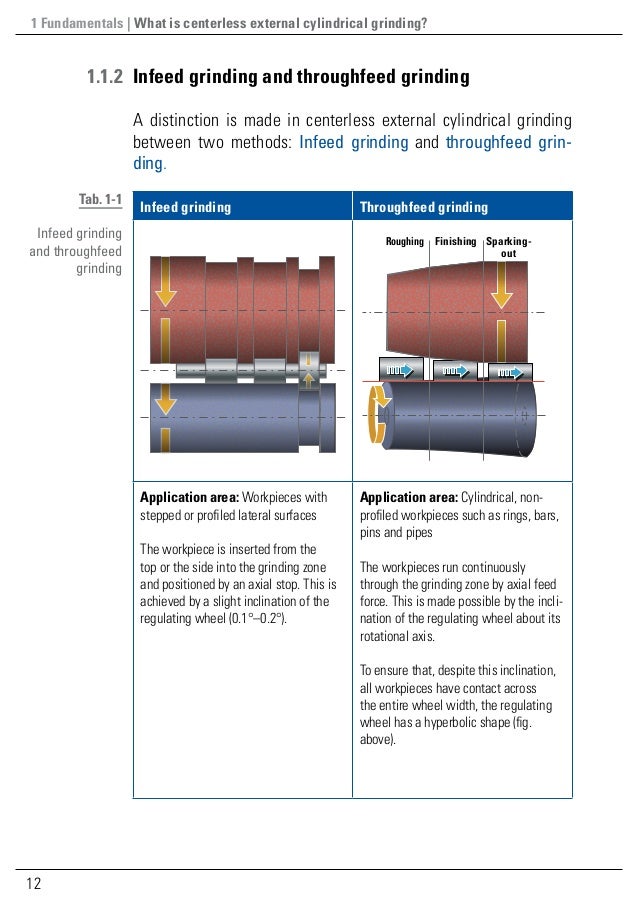 1 Fundamentals | What is centerless external cylindrical grinding?

1.1.2 Infeed grinding and throughfeed grinding

A distinction is made in centerless external cylindrical grinding between two methods: Infeed grinding and throughfeed grinding.

Tab. 1-1

Infeed grinding and throughfeed grinding

| Infeed grinding | Throughfeed grinding |
|---|---|
| | Roughing Finishing Sparking-out |
| **Application area:** Workpieces with stepped or profiled lateral surfaces<br><br>The workpiece is inserted from the top or the side into the grinding zone and positioned by an axial stop. This is achieved by a slight inclination of the regulating wheel (0.1°–0.2°). | **Application area:** Cylindrical, non-profiled workpieces such as rings, bars, pins and pipes<br><br>The workpieces run continuously through the grinding zone by axial feed force. This is made possible by the inclination of the regulating wheel about its rotational axis.<br><br>To ensure that, despite this inclination, all workpieces have contact across the entire wheel width, the regulating wheel has a hyperbolic shape (fig. above). |

12