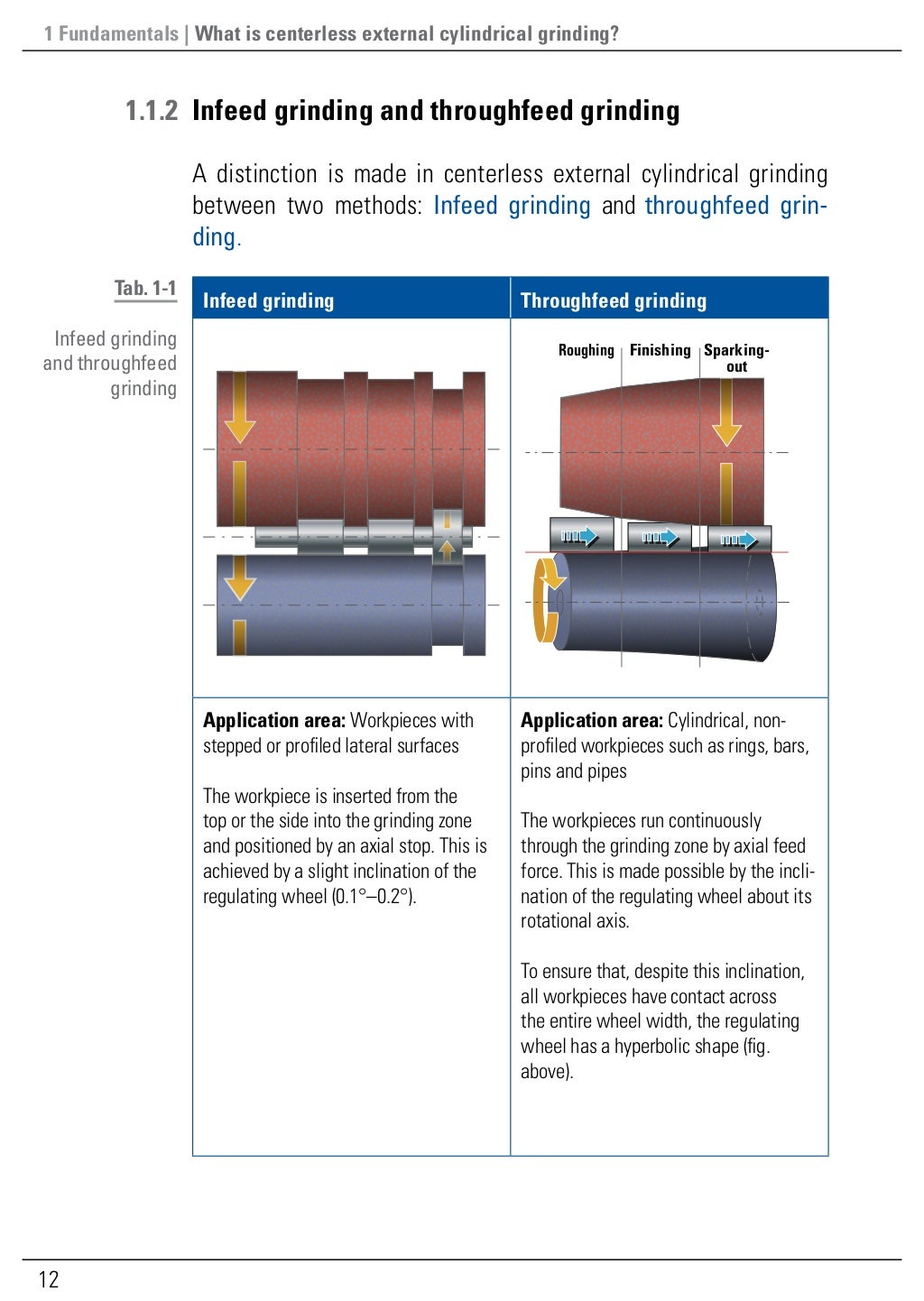 1 Fundamentals | What is centerless external cylindrical grinding?

1.1.2 Infeed grinding and throughfeed grinding

A distinction is made in centerless external cylindrical grinding between two methods: Infeed grinding and throughfeed grinding.

Tab. 1-1

Infeed grinding and throughfeed grinding

| Infeed grinding | Throughfeed grinding |
|---|---|
| | Roughing Finishing Sparking-out |
| **Application area:** Workpieces with stepped or profiled lateral surfaces<br><br>The workpiece is inserted from the top or the side into the grinding zone and positioned by an axial stop. This is achieved by a slight inclination of the regulating wheel (0.1°–0.2°). | **Application area:** Cylindrical, non-profiled workpieces such as rings, bars, pins and pipes<br><br>The workpieces run continuously through the grinding zone by axial feed force. This is made possible by the inclination of the regulating wheel about its rotational axis.<br><br>To ensure that, despite this inclination, all workpieces have contact across the entire wheel width, the regulating wheel has a hyperbolic shape (fig. above). |

12