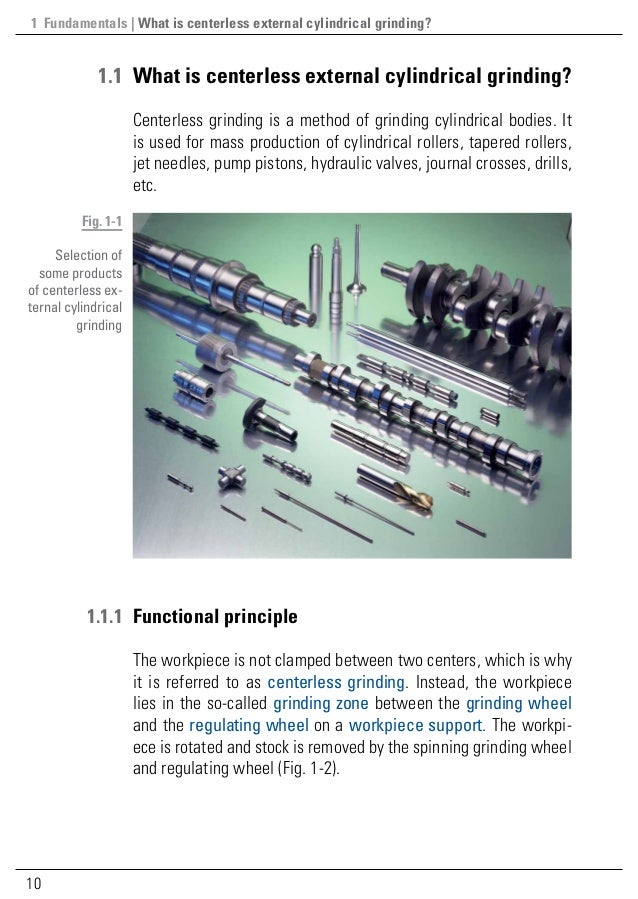 1 Fundamentals | What is centerless external cylindrical grinding?

1.1 What is centerless external cylindrical grinding?

Centerless grinding is a method of grinding cylindrical bodies. It is used for mass production of cylindrical rollers, tapered rollers, jet needles, pump pistons, hydraulic valves, journal crosses, drills, etc.

Fig. 1-1

Selection of some products of centerless external cylindrical grinding

1.1.1 Functional principle

The workpiece is not clamped between two centers, which is why it is referred to as centerless grinding. Instead, the workpiece lies in the so-called grinding zone between the grinding wheel and the regulating wheel on a workpiece support. The workpiece is rotated and stock is removed by the spinning grinding wheel and regulating wheel (Fig. 1-2).

10