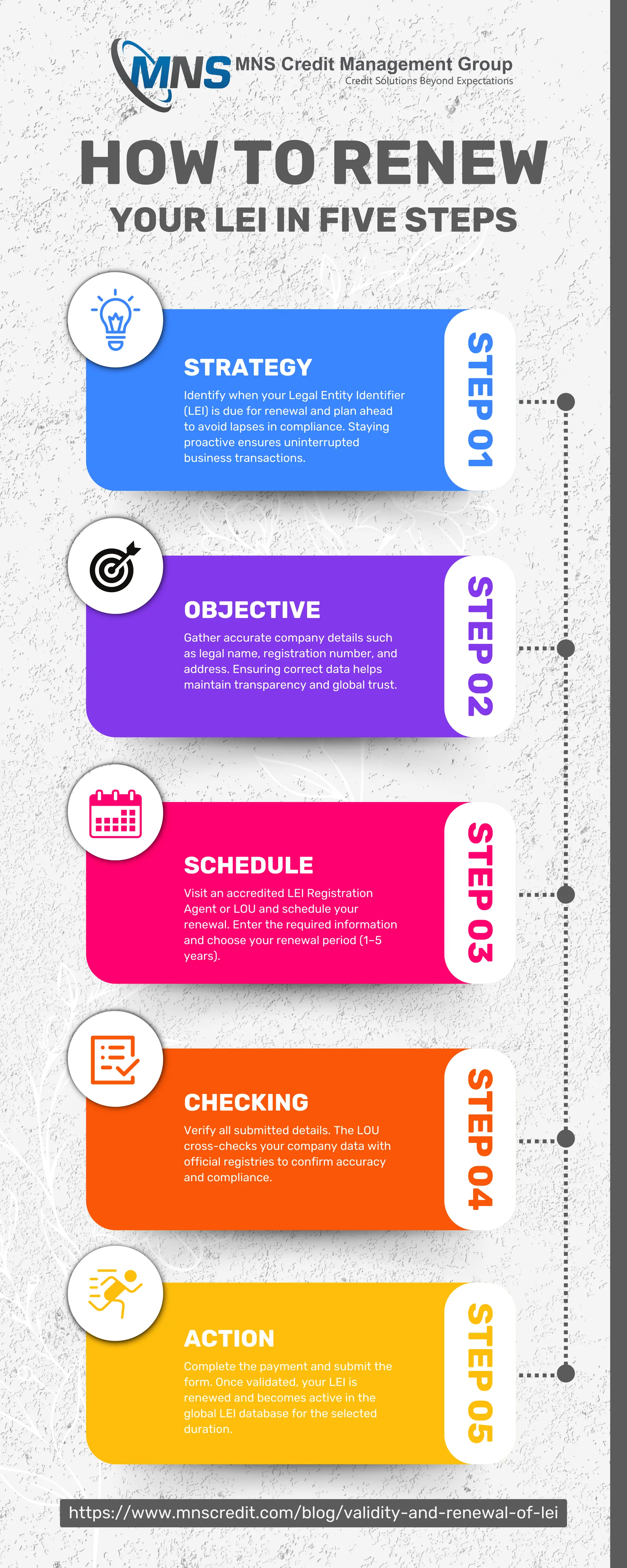 MNS MNS Credit Management Group
Credit Solutions Beyond Expectations

HOW TO RENEW
YOUR LEI IN FIVE STEPS

STRATEGY
Identify when your Legal Entity Identifier (LEI) is due for renewal and plan ahead to avoid lapses in compliance. Staying proactive ensures uninterrupted business transactions.
STEP 01

OBJECTIVE
Gather accurate company details such as legal name, registration number, and address. Ensuring correct data helps maintain transparency and global trust.
STEP 02

SCHEDULE
Visit an accredited LEI Registration Agent or LOU and schedule your renewal. Enter the required information and choose your renewal period (1–5 years).
STEP 03

CHECKING
Verify all submitted details. The LOU cross-checks your company data with official registries to confirm accuracy and compliance.
STEP 04

ACTION
Complete the payment and submit the form. Once validated, your LEI is renewed and becomes active in the global LEI database for the selected duration.
STEP 05

https://www.mnscredit.com/blog/validity-and-renewal-of-lei