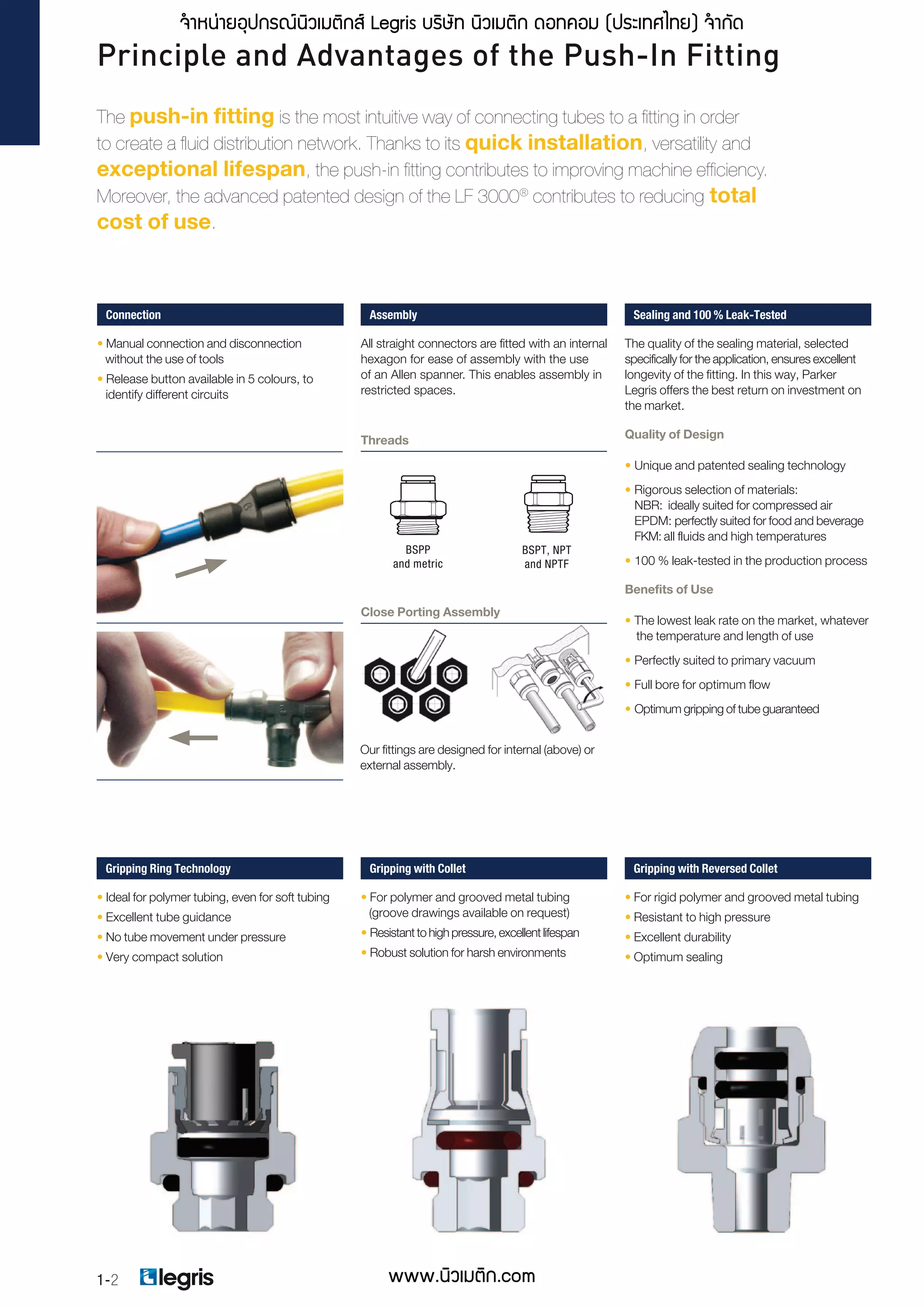 จำหน่ายอุปกรณ์นิวเมติกส์ Legris บริษัท นิวเมติก ดอทคอม (ประเทศไทย) จำกัด

Principle and Advantages of the Push-In Fitting

The push-in fitting is the most intuitive way of connecting tubes to a fitting in order to create a fluid distribution network. Thanks to its quick installation, versatility and exceptional lifespan, the push-in fitting contributes to improving machine efficiency. Moreover, the advanced patented design of the LF 3000® contributes to reducing total cost of use.

Connection

• Manual connection and disconnection without the use of tools
• Release button available in 5 colours, to identify different circuits

Assembly

All straight connectors are fitted with an internal hexagon for ease of assembly with the use of an Allen spanner. This enables assembly in restricted spaces.

Threads

BSPP and metric

BSPT, NPT and NPTF

Close Porting Assembly

Our fittings are designed for internal (above) or external assembly.

Sealing and 100 % Leak-Tested

The quality of the sealing material, selected specifically for the application, ensures excellent longevity of the fitting. In this way, Parker Legris offers the best return on investment on the market.

Quality of Design

• Unique and patented sealing technology
• Rigorous selection of materials:
NBR: ideally suited for compressed air
EPDM: perfectly suited for food and beverage
FKM: all fluids and high temperatures
• 100 % leak-tested in the production process

Benefits of Use

• The lowest leak rate on the market, whatever the temperature and length of use
• Perfectly suited to primary vacuum
• Full bore for optimum flow
• Optimum gripping of tube guaranteed

Gripping Ring Technology

• Ideal for polymer tubing, even for soft tubing
• Excellent tube guidance
• No tube movement under pressure
• Very compact solution

Gripping with Collet

• For polymer and grooved metal tubing (groove drawings available on request)
• Resistant to high pressure, excellent lifespan
• Robust solution for harsh environments

Gripping with Reversed Collet

• For rigid polymer and grooved metal tubing
• Resistant to high pressure
• Excellent durability
• Optimum sealing

1-2 legris www.นิวเมติก.com