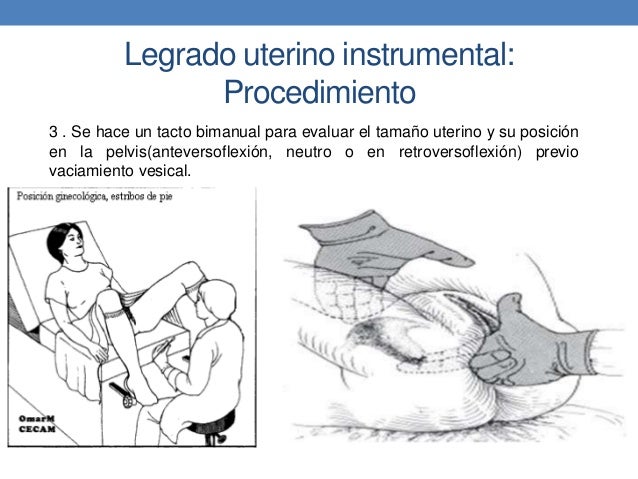 Legrado uterino instrumental: Procedimiento

3 . Se hace un tacto bimanual para evaluar el tamaño uterino y su posición en la pelvis(anteversoflexión, neutro o en retroversoflexión) previo vaciamiento vesical.

Posición ginecológica, estribos de pie

OmarM
CECAM