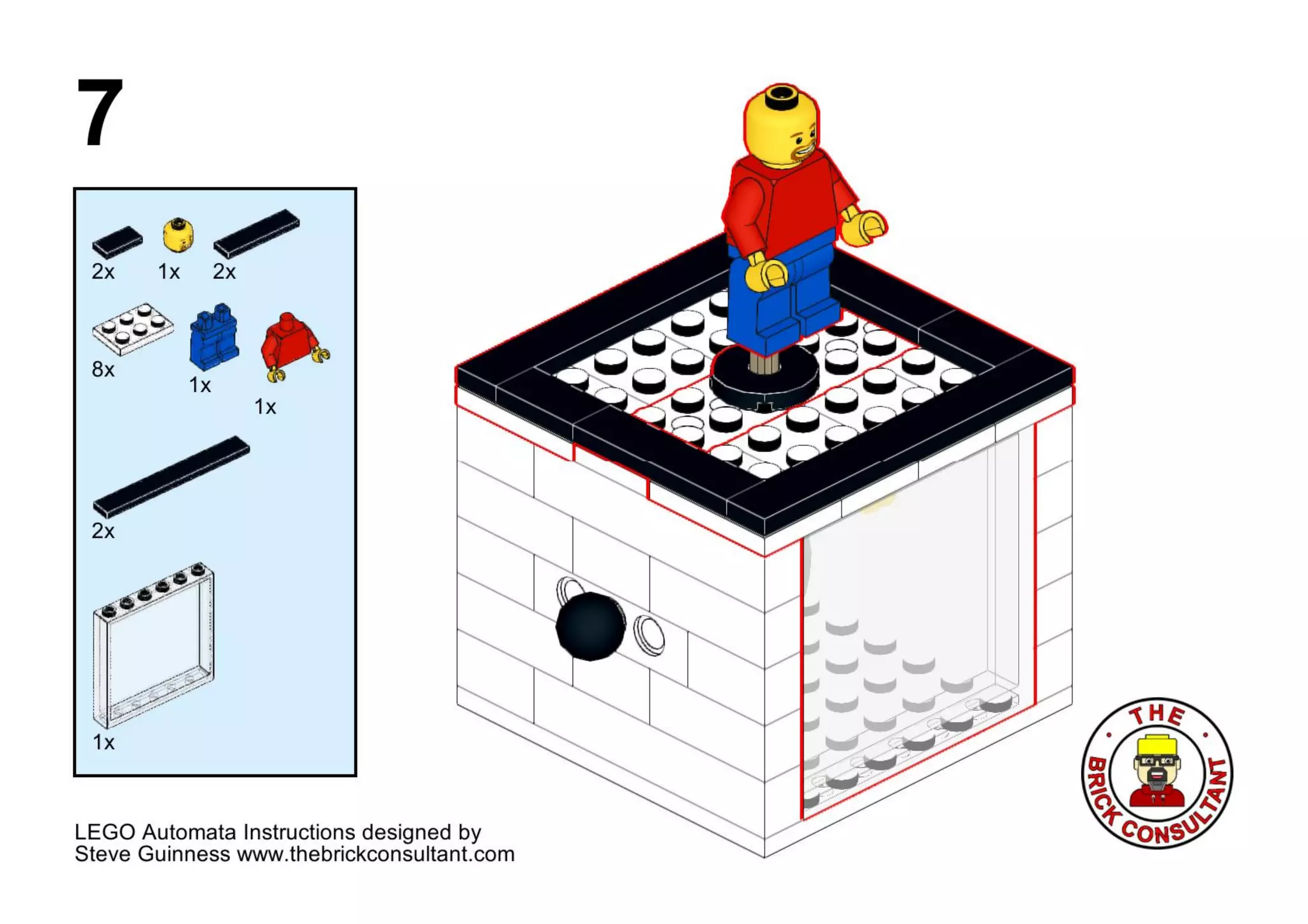 7

2x 1x 2x

8x 1x 1x

2x

1x

LEGO Automata Instructions designed by Steve Guinness www.thebrickconsultant.com

THE BRICK CONSULTANT