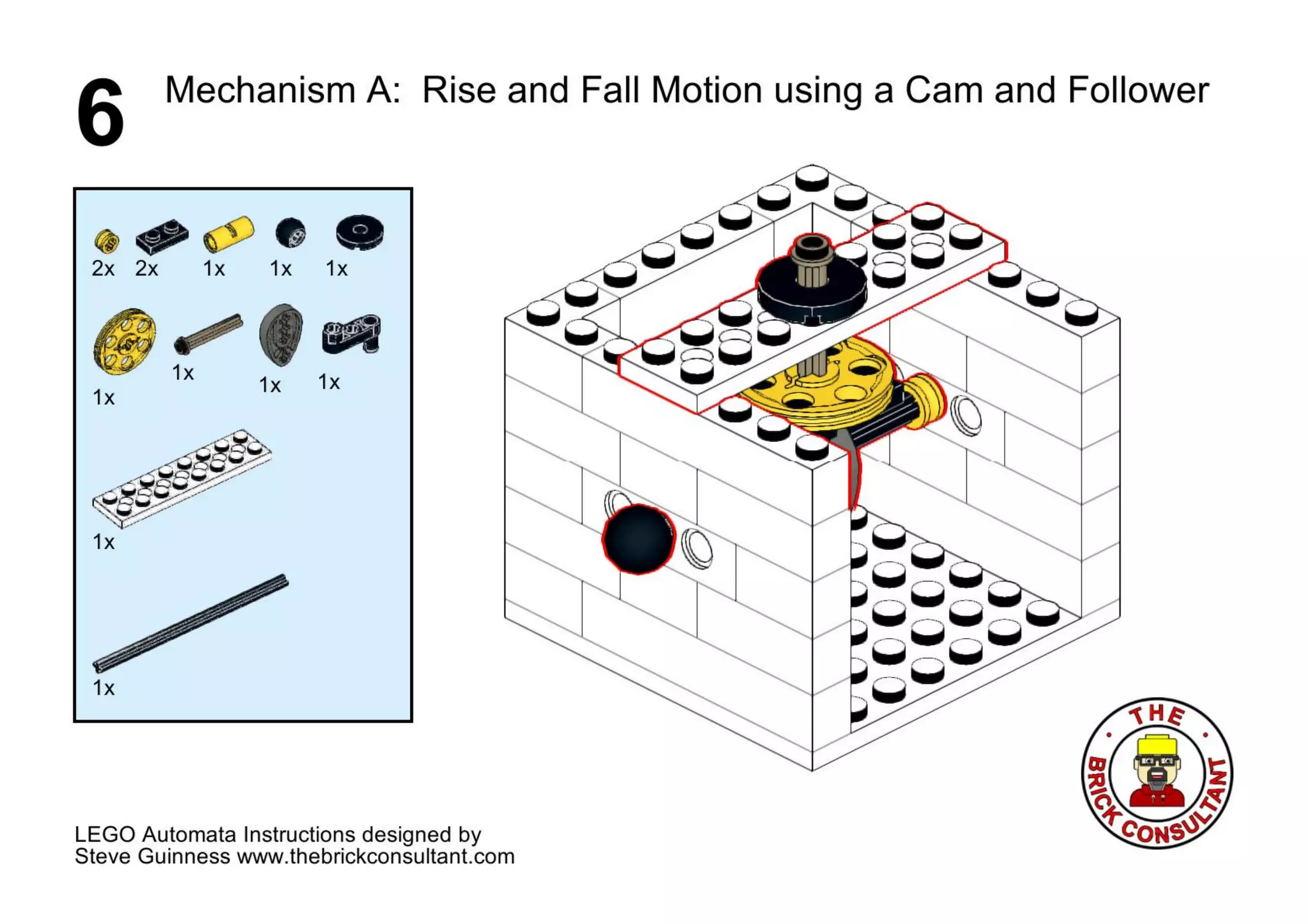 6

Mechanism A: Rise and Fall Motion using a Cam and Follower

2x 2x 1x 1x 1x

1x 1x 1x 1x

1x

1x

LEGO Automata Instructions designed by Steve Guinness www.thebrickconsultant.com

THE BRICK CONSULTANT