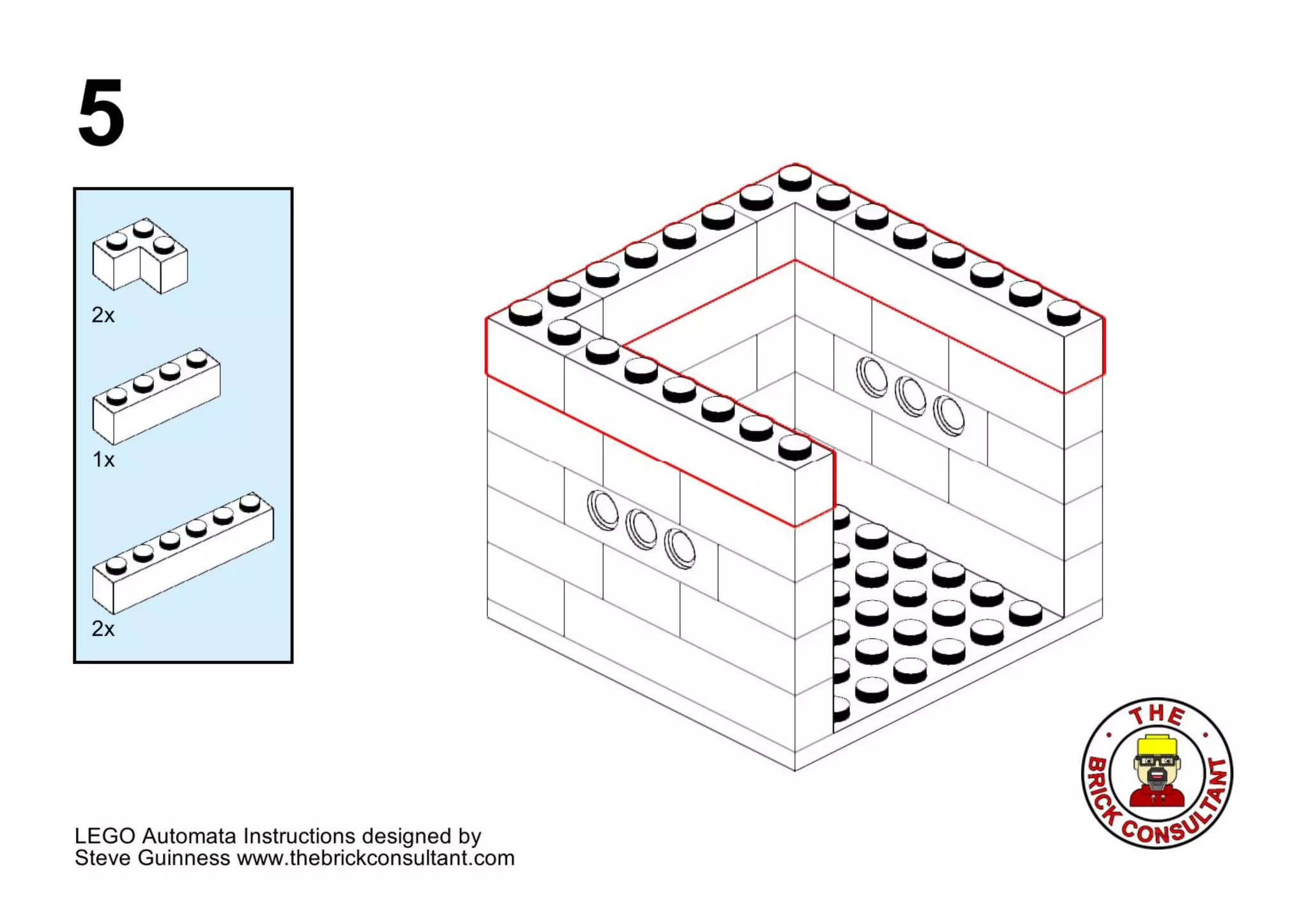 5

2x

1x

2x

LEGO Automata Instructions designed by Steve Guinness www.thebrickconsultant.com

THE BRICK CONSULTANT