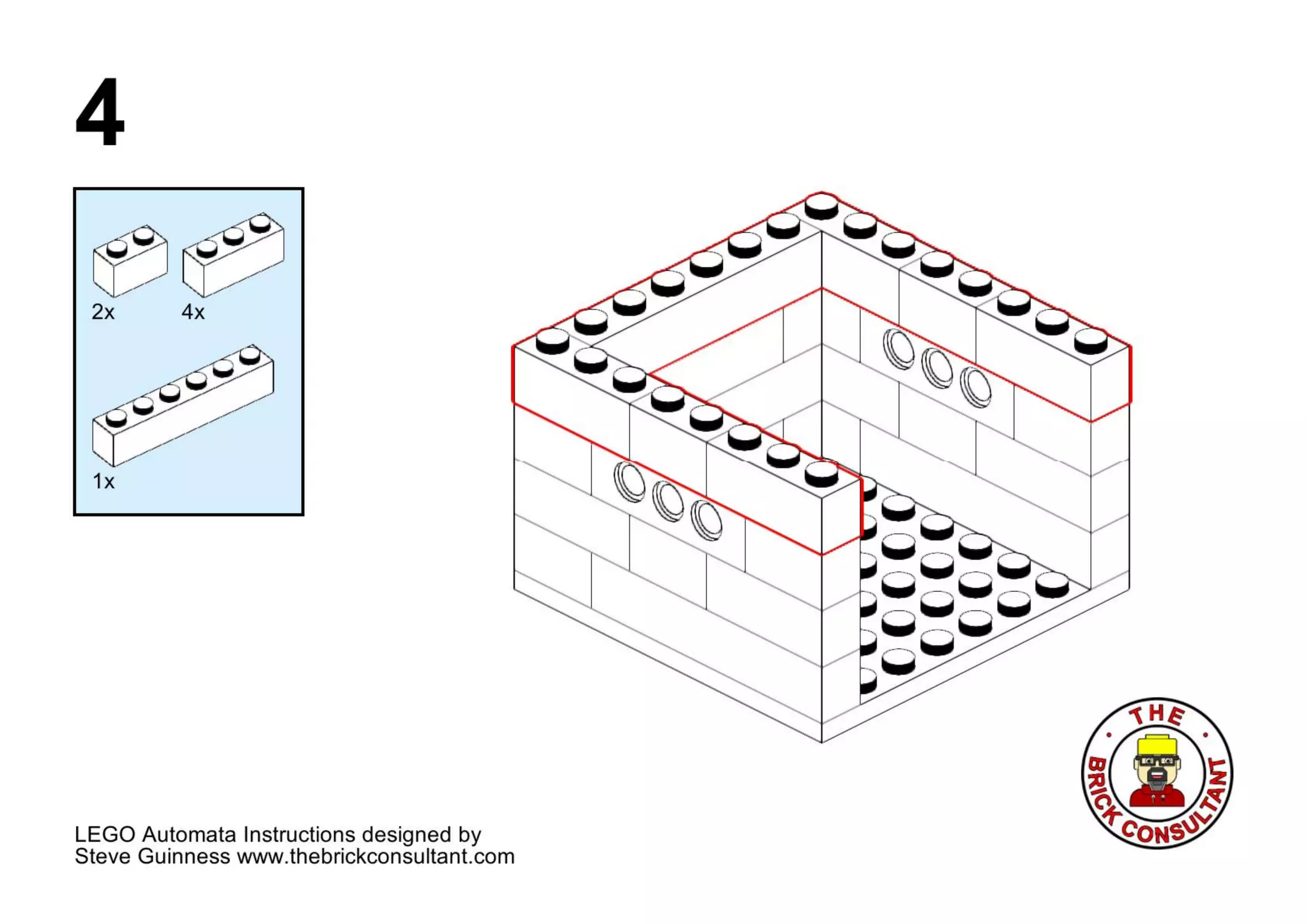 4

2x

4x

1x

LEGO Automata Instructions designed by
Steve Guinness www.thebrickconsultant.com

THE
BRICK CONSULTANT