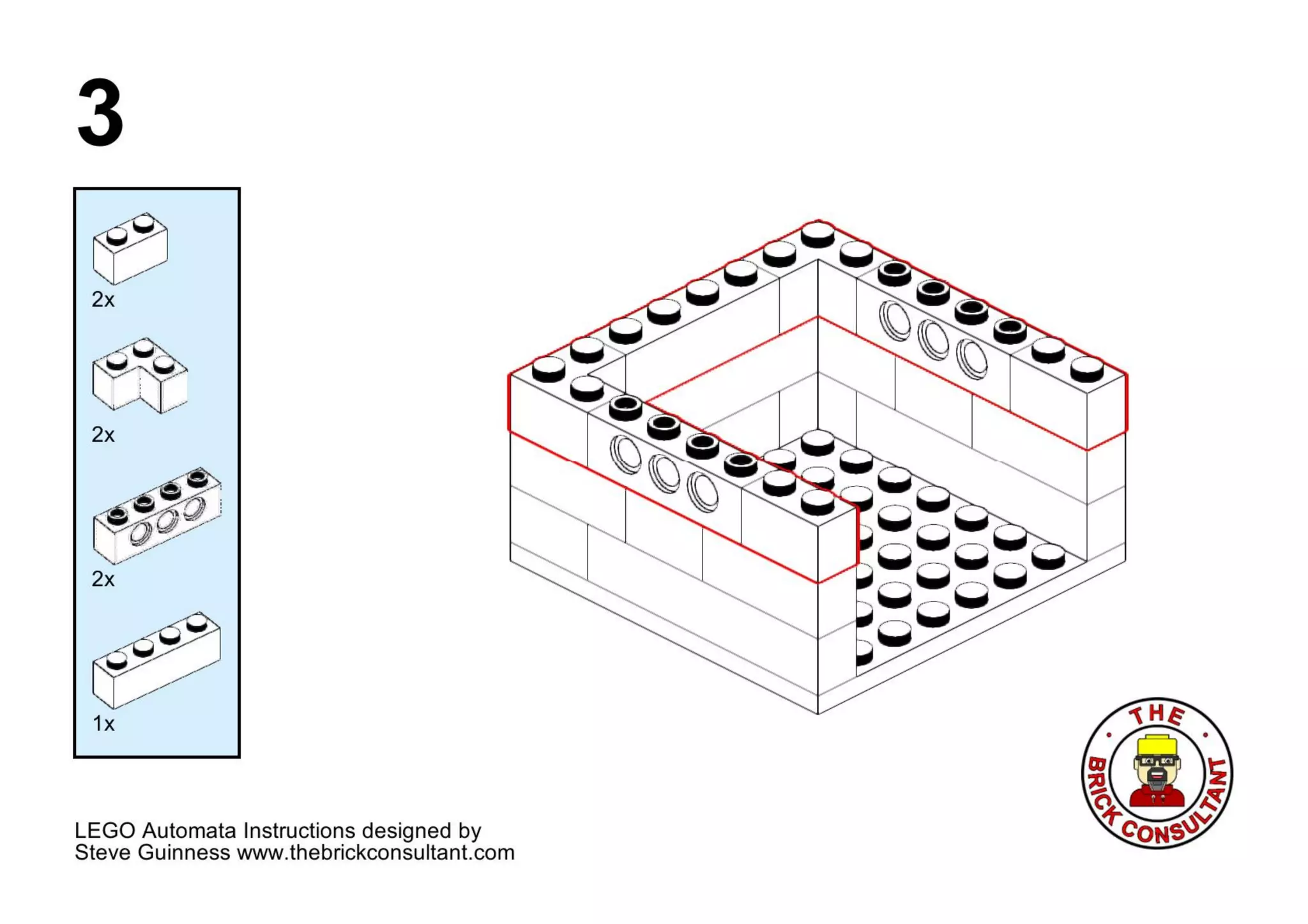 3

2x

2x

2x

1x

LEGO Automata Instructions designed by Steve Guinness www.thebrickconsultant.com

THE BRICK CONSULTANT