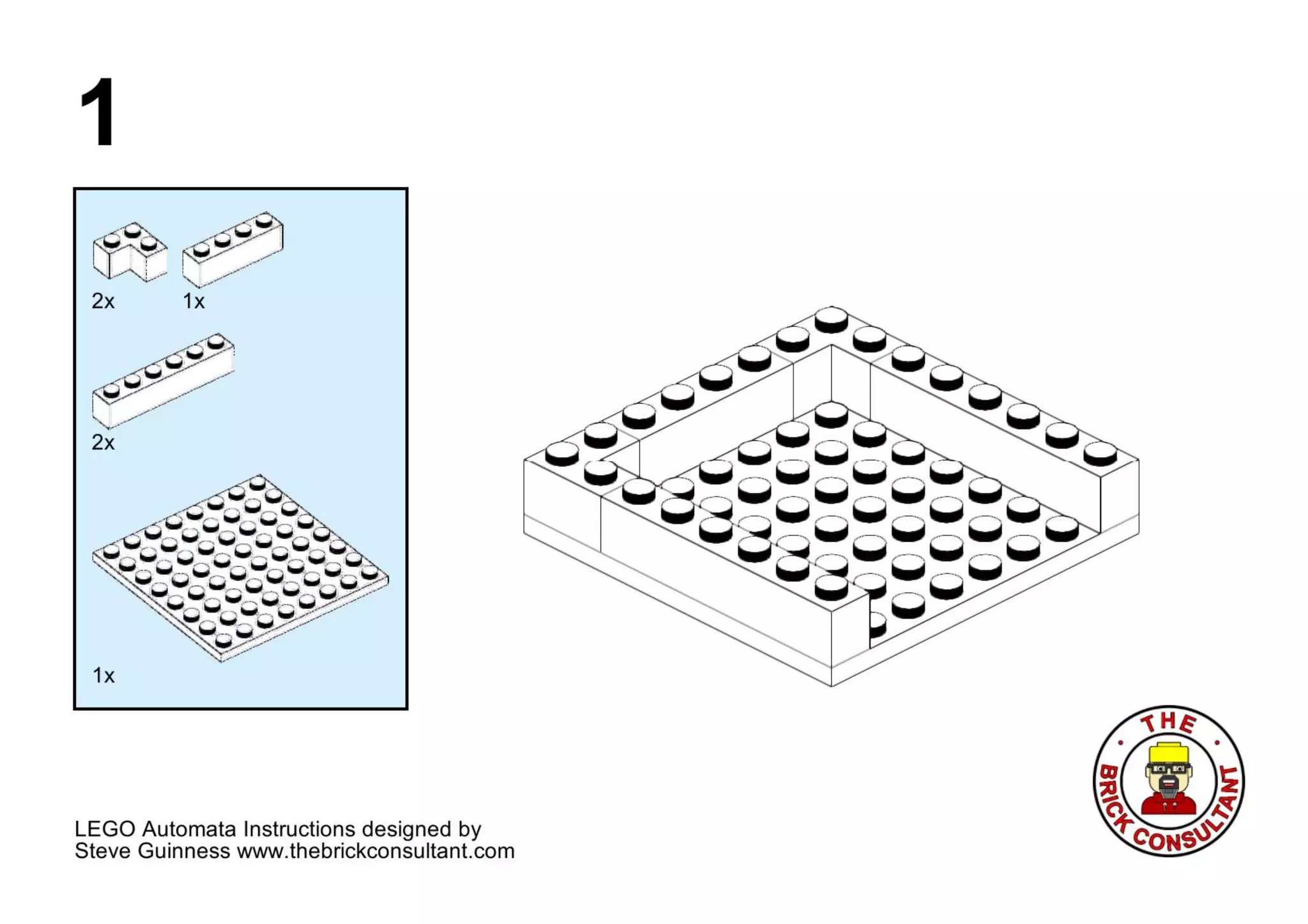 1

2x 1x

2x

1x

LEGO Automata Instructions designed by
Steve Guinness www.thebrickconsultant.com

THE BRICK CONSULTANT