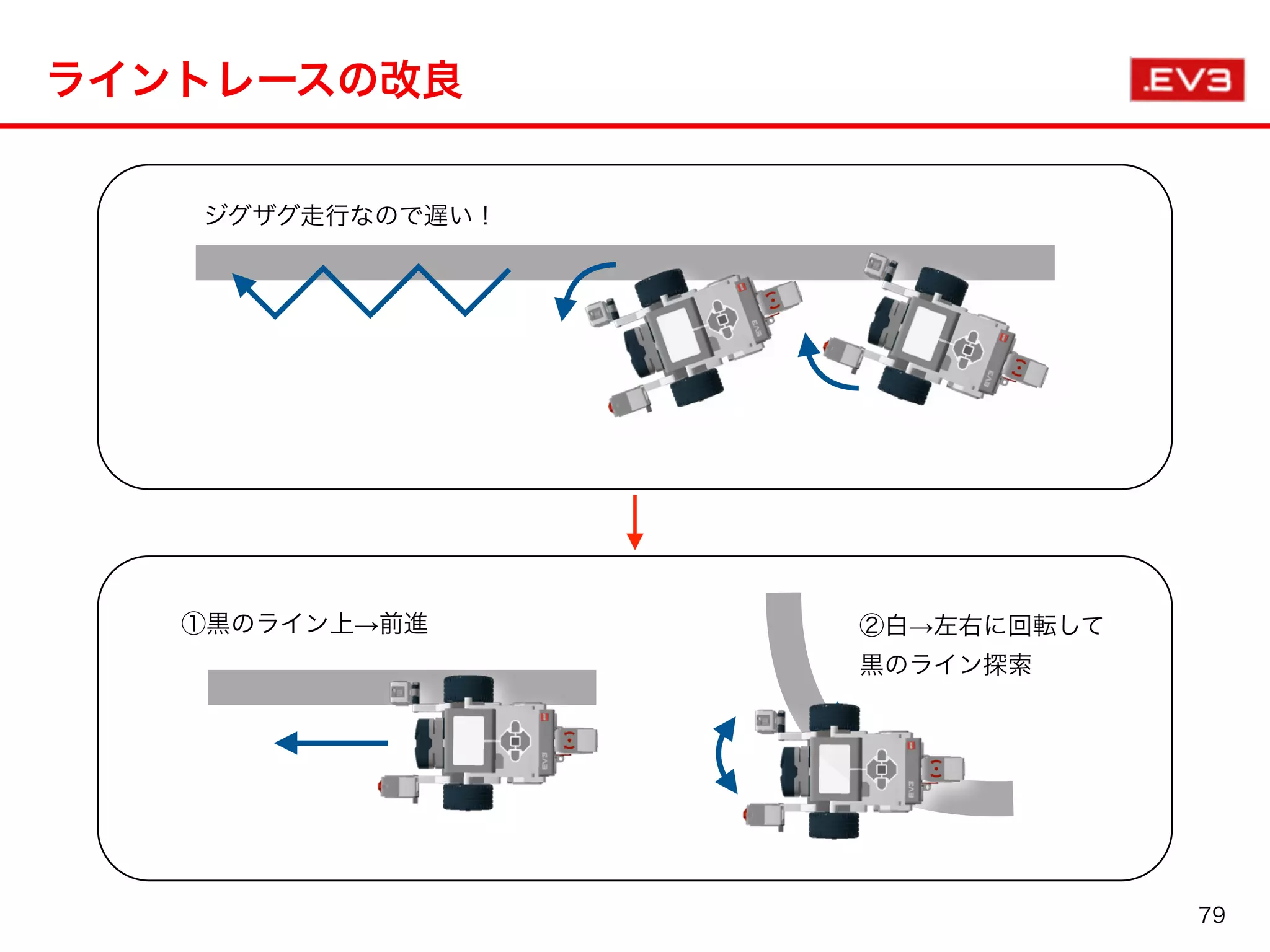 ライントレースの改良

.EV3

ジグザグ走行なので遅い！

①黒のライン上→前進

②白→左右に回転して黒のライン探索

79