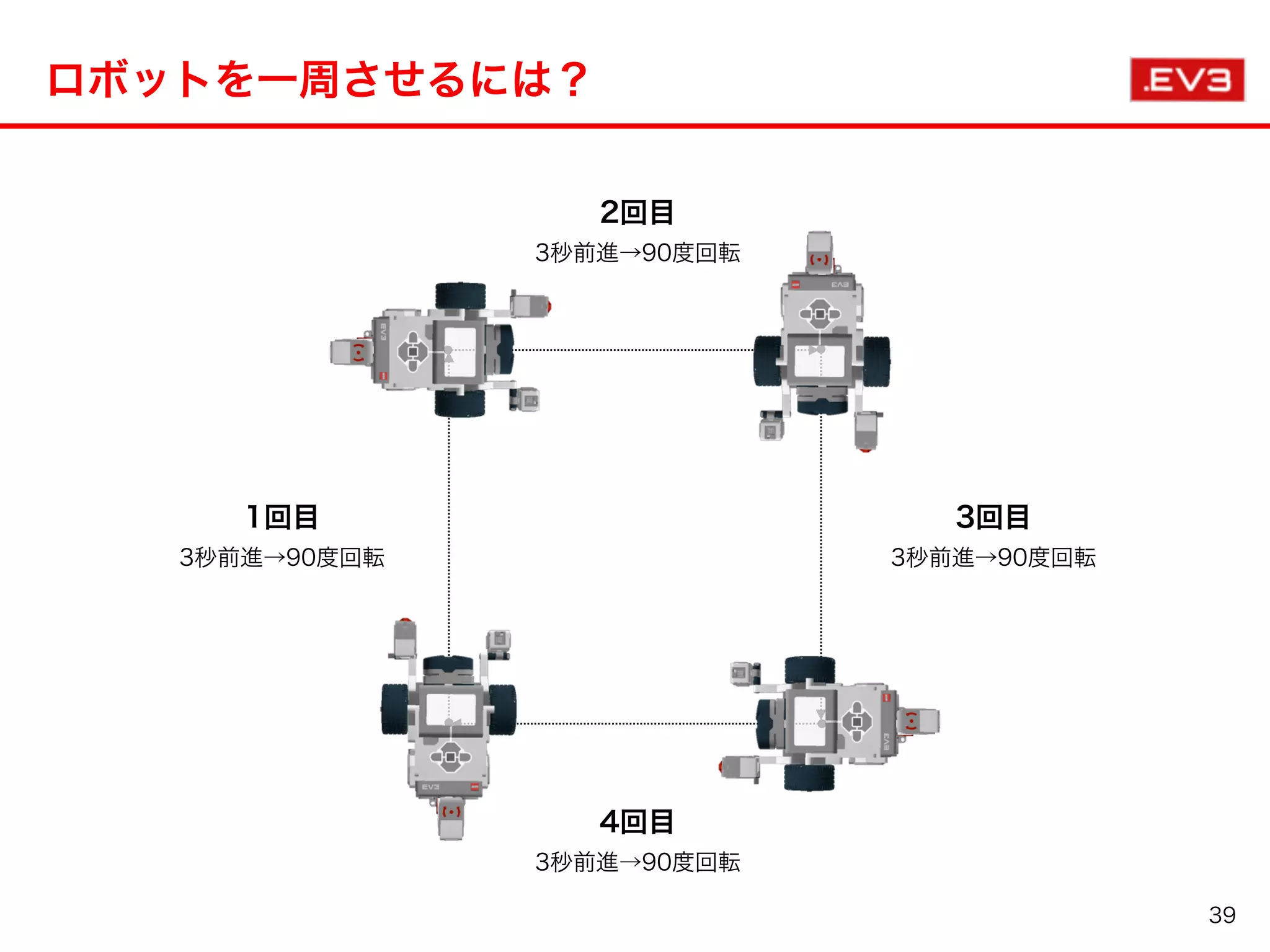 ロボットを一周させるには？

.EV3

2回目
3秒前進→90度回転

1回目
3秒前進→90度回転

3回目
3秒前進→90度回転

4回目
3秒前進→90度回転

39