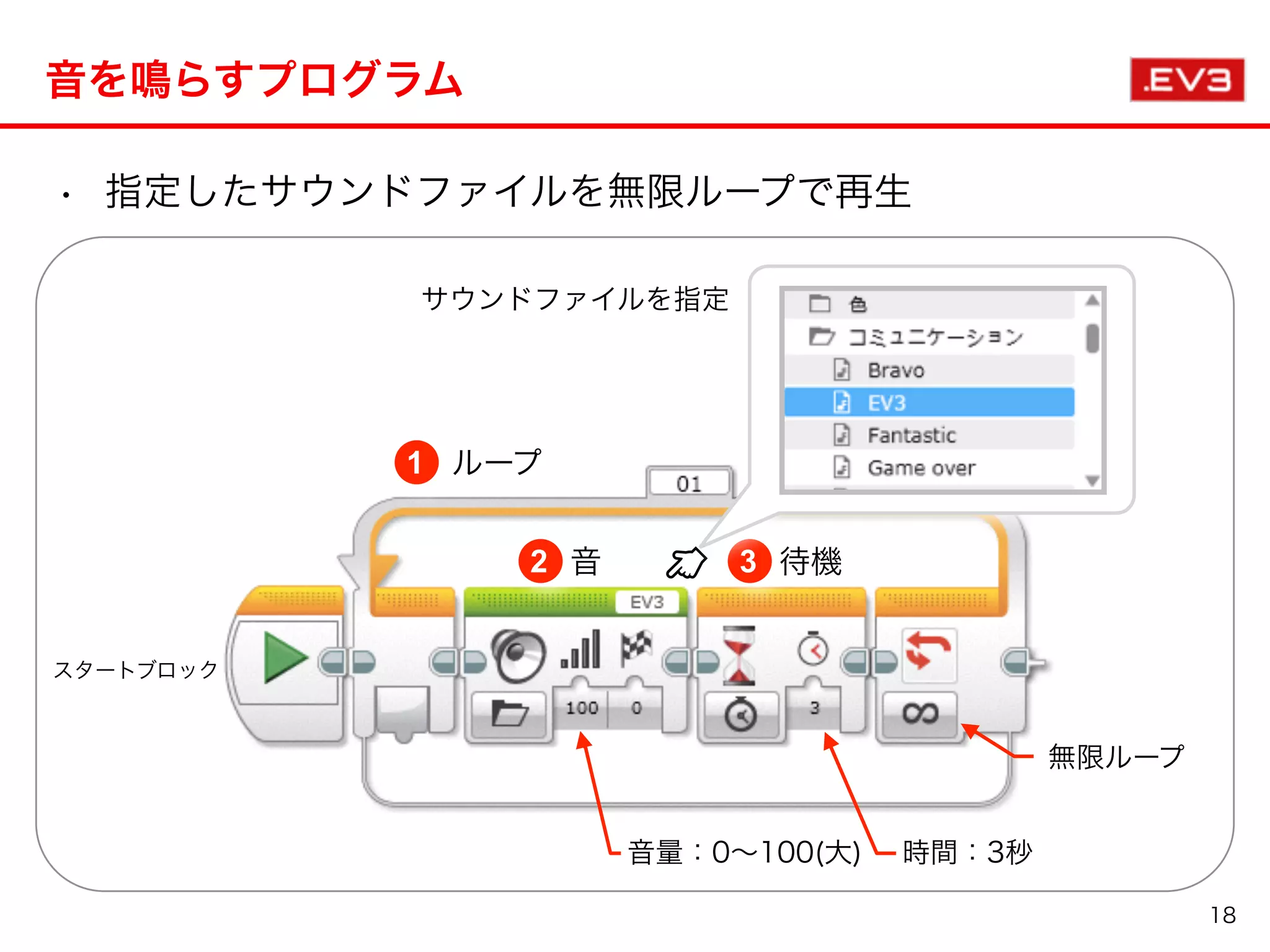 音を鳴らすプログラム

.EV3

・ 指定したサウンドファイルを無限ループで再生

サウンドファイルを指定

色
コミュニケーション
Bravo
EV3
Fantastic
Game over

1 ループ

01

2 音

3 待機

EV3

スタートブロック

100 0

3

無限ループ

音量：0〜100(大)

時間：3秒

18