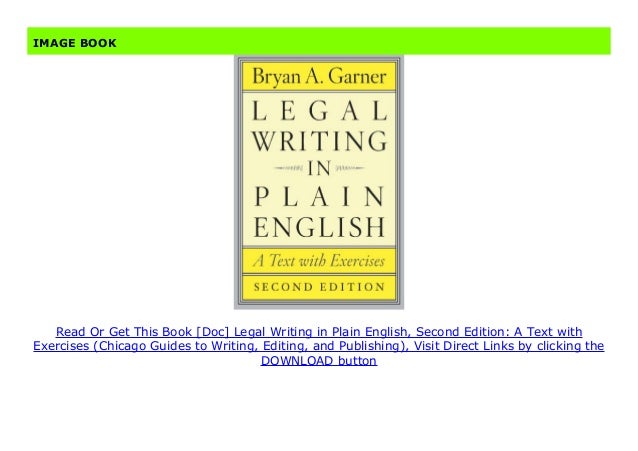 IMAGE BOOK

Bryan A. Garner

LEGAL WRITING IN PLAIN ENGLISH

A Text with Exercises

SECOND EDITION

Read Or Get This Book [Doc] Legal Writing in Plain English, Second Edition: A Text with Exercises (Chicago Guides to Writing, Editing, and Publishing), Visit Direct Links by clicking the DOWNLOAD button